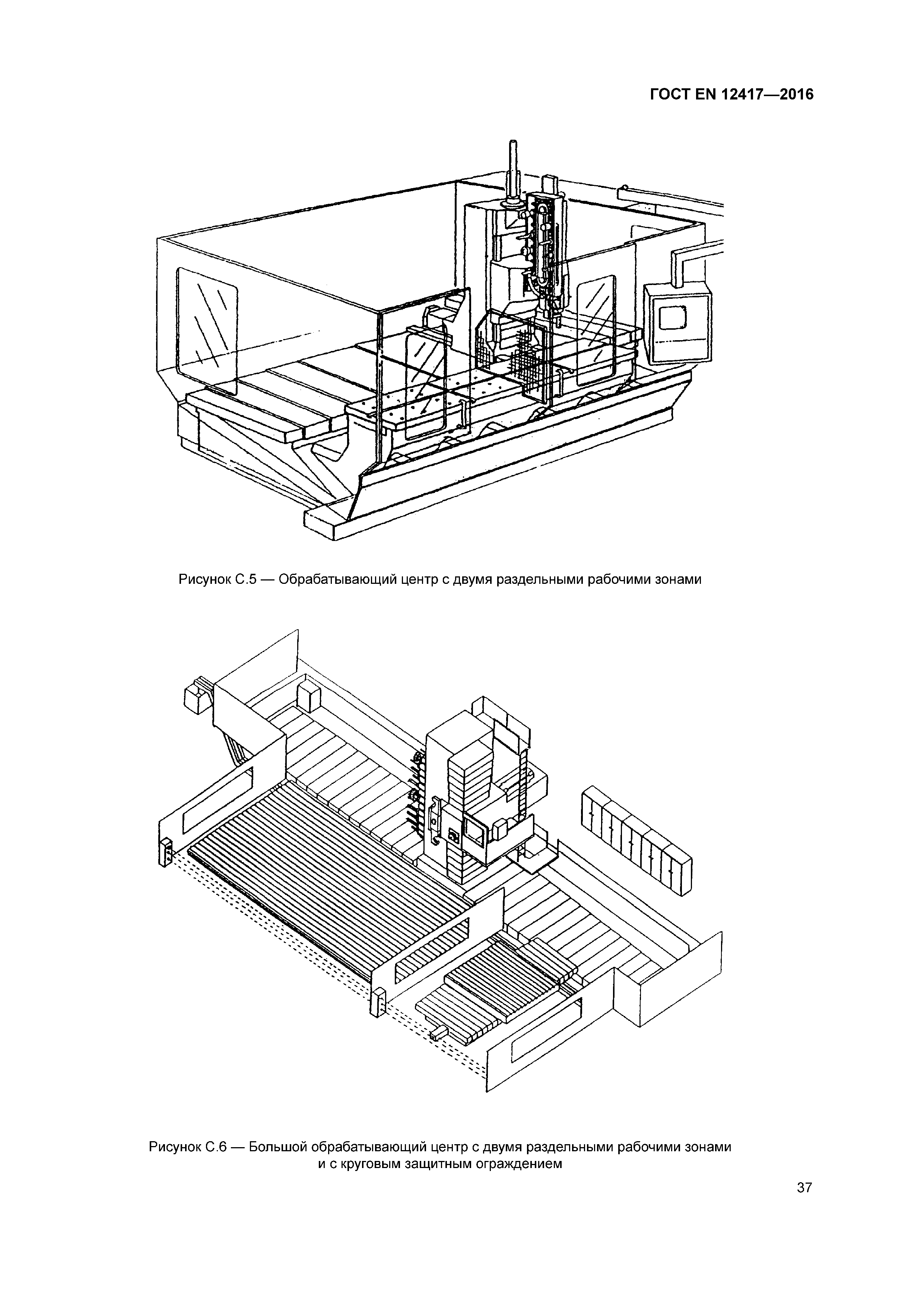 ГОСТ EN 12417—2016

Рисунок С.5 — Обрабатывающий центр с двумя раздельными рабочими зонами

Рисунок С.6 — Большой обрабатывающий центр с двумя раздельными рабочими зонами и с круговым защитным ограждением

37