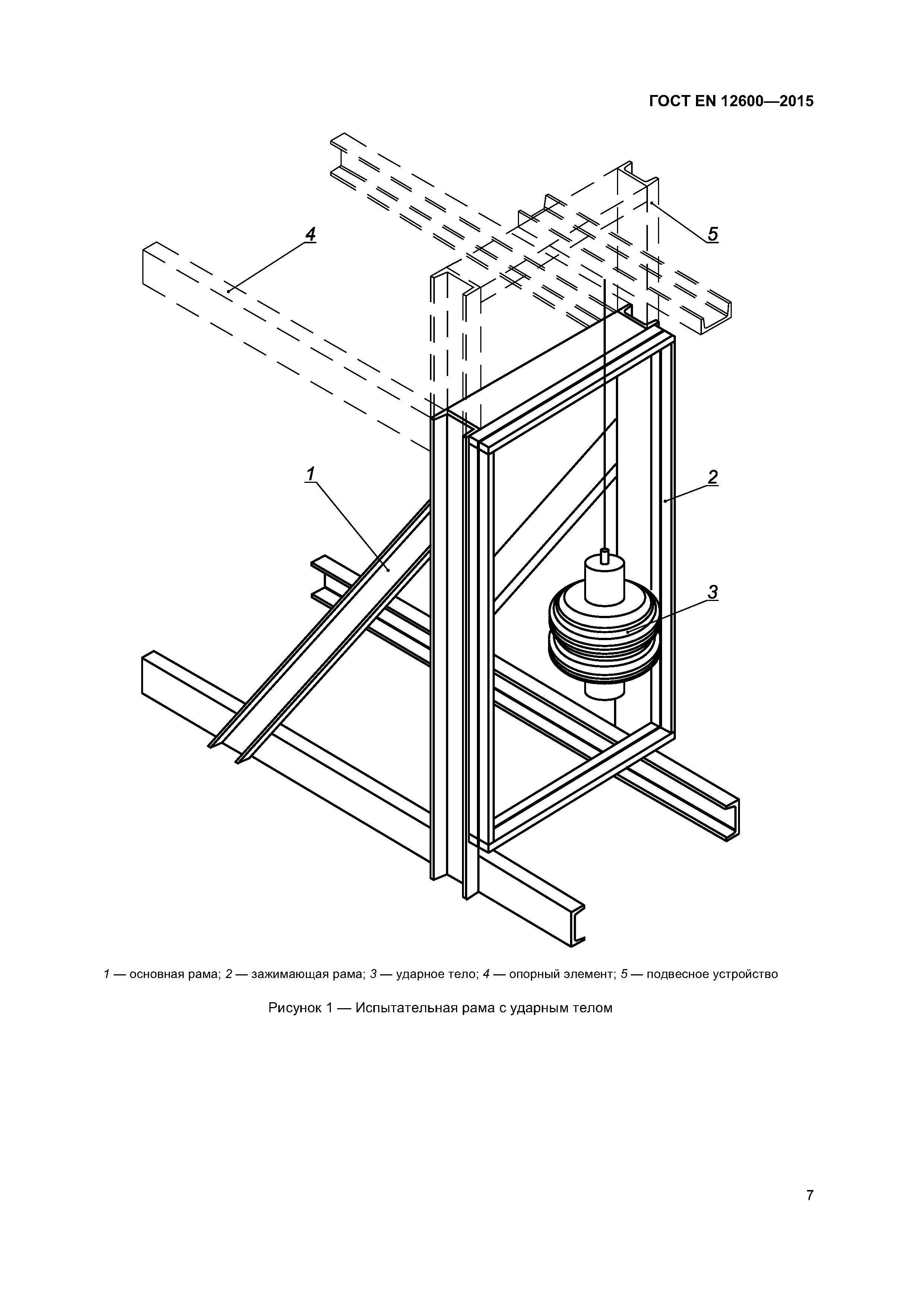 ГОСТ EN 12600—2015

4

5

1

2

3

1 — основная рама; 2 — зажимающая рама; 3 — ударное тело; 4 — опорный элемент; 5 — подвесное устройство

Рисунок 1 — Испытательная рама с ударным телом

7