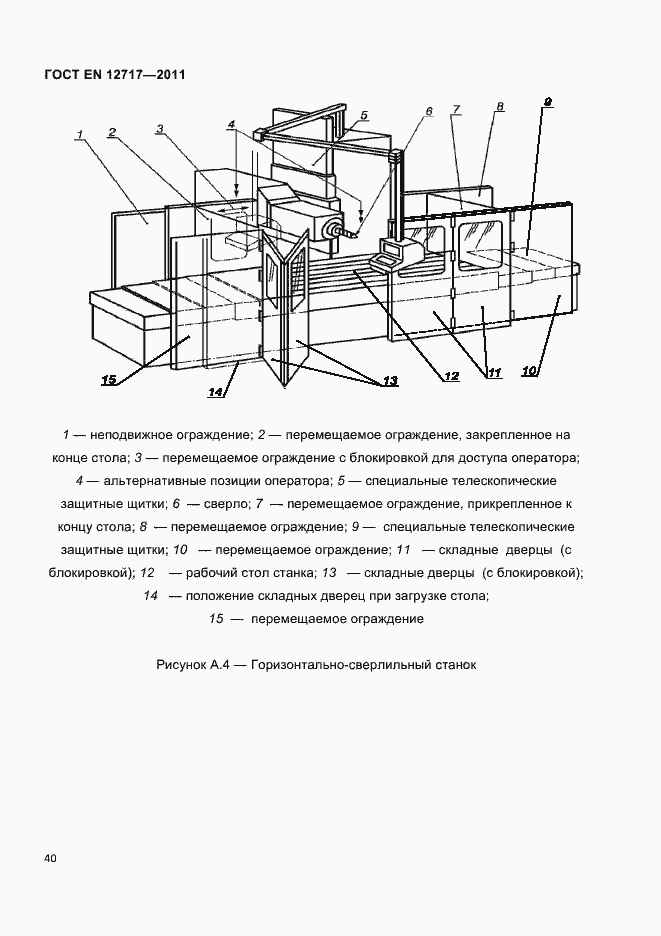 ГОСТ EN 12717—2011

1 2 3 4 5 6 7 8 9

15 14 13 12 11 10

1 — неподвижное ограждение; 2 — перемещаемое ограждение, закрепленное на конце стола; 3 — перемещаемое ограждение с блокировкой для доступа оператора; 4 — альтернативные позиции оператора; 5 — специальные телескопические защитные щитки; 6 — сверло; 7 — перемещаемое ограждение, прикрепленное к концу стола; 8 — перемещаемое ограждение; 9 — специальные телескопические защитные щитки; 10 — перемещаемое ограждение; 11 — складные дверцы (с блокировкой); 12 — рабочий стол станка; 13 — складные дверцы (с блокировкой); 14 — положение складных дверец при загрузке стола; 15 — перемещаемое ограждение

Рисунок А.4 — Горизонтально-сверлильный станок

40