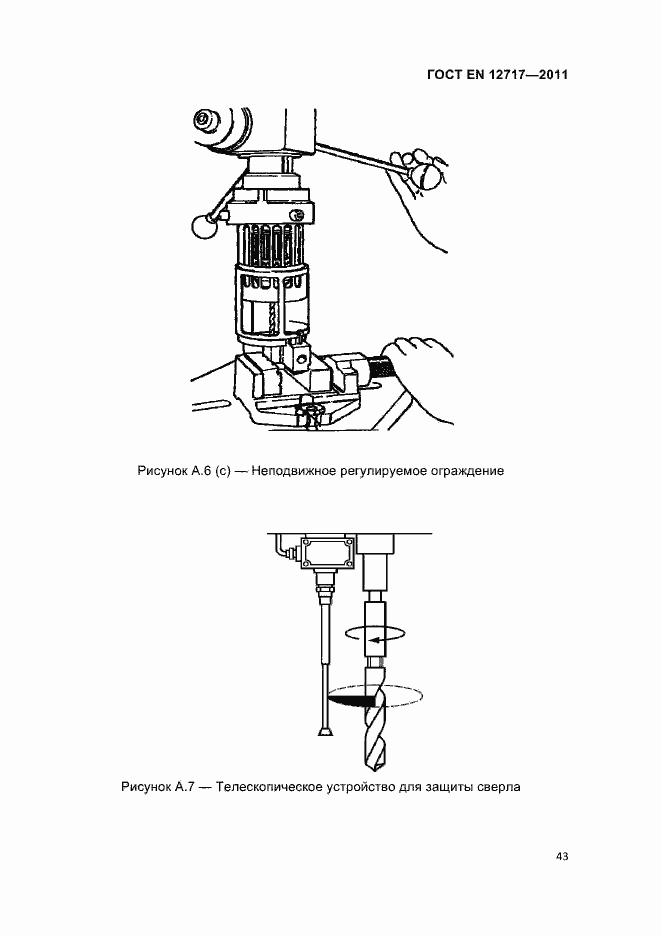 ГОСТ EN 12717—2011

Рисунок А.6 (с) — Неподвижное регулируемое ограждение

Рисунок А.7 — Телескопическое устройство для защиты сверла

43