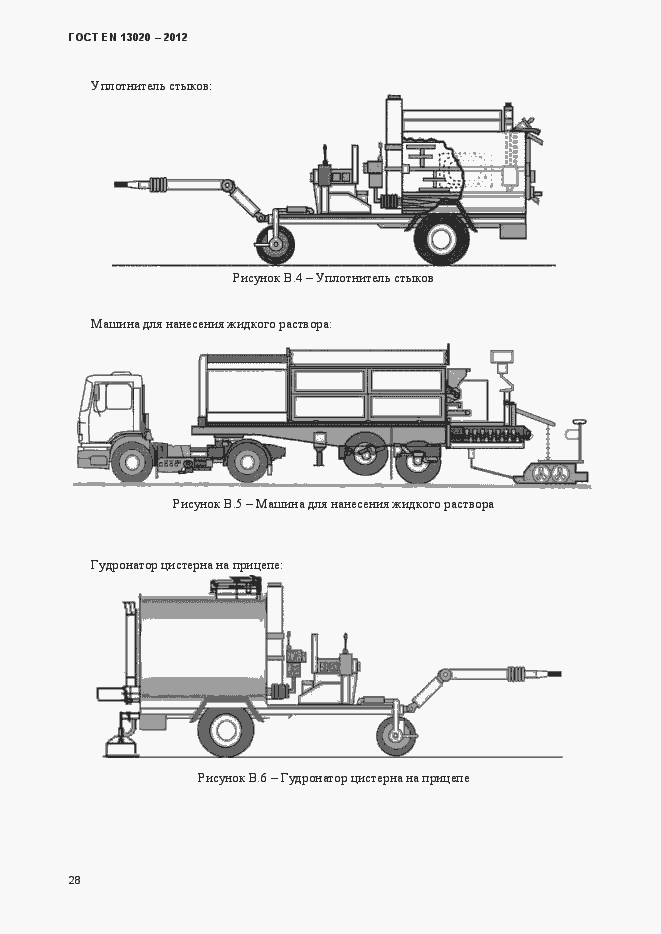 ГОСТ EN 13020 – 2012

Уплотнитель стыков:

Рисунок В.4 – Уплотнитель стыков

Машина для нанесения жидкого раствора:

Рисунок В.5 – Машина для нанесения жидкого раствора

Гудронатор цистерна на прицепе:

Рисунок В.6 – Гудронатор цистерна на прицепе

28