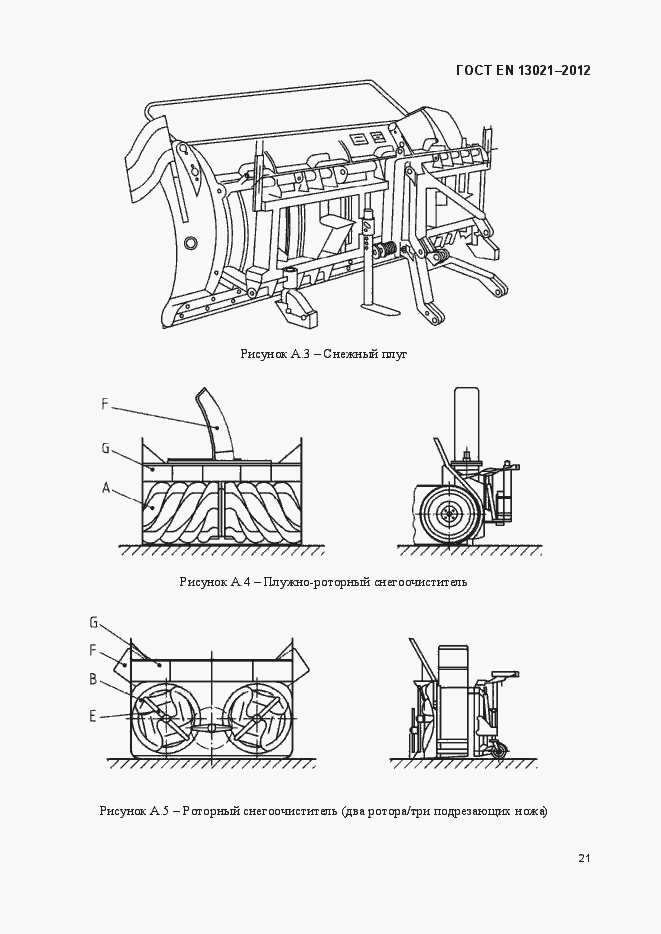 ГОСТ EN 13021–2012

Рисунок А.3 – Снежный плуг

F

G

A

Рисунок А.4 – Плужно-роторный снегоочиститель

G

F

B

E

Рисунок А.5 – Роторный снегоочиститель (два ротора/три подрезающих ножа)

21