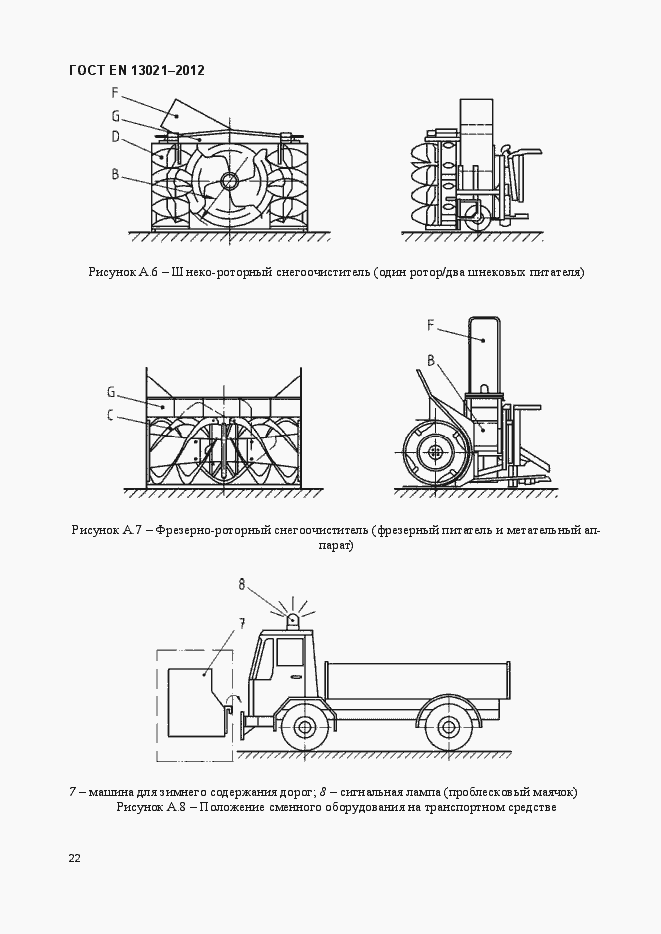 ГОСТ EN 13021–2012

F
G
D
B

Рисунок А.6 – Шнеко-роторный снегоочиститель (один ротор/два шнековых питателя)

G
C

F
B

Рисунок А.7 – Фрезерно-роторный снегоочиститель (фрезерный питатель и метательный аппарат)

8
7

7 – машина для зимнего содержания дорог; 8 – сигнальная лампа (проблесковый маячок)
Рисунок А.8 – Положение сменного оборудования на транспортном средстве

22