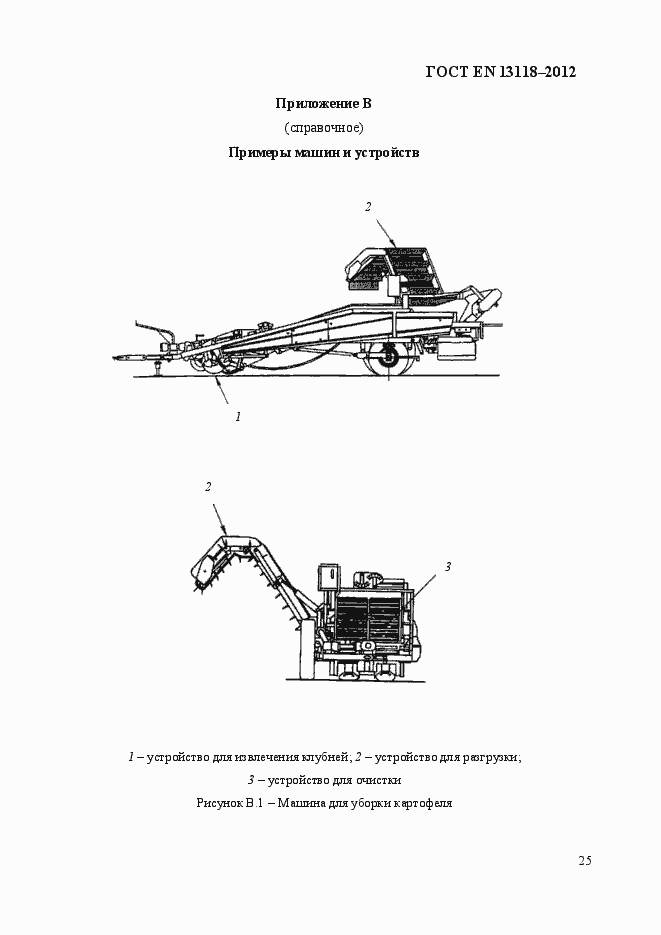 ГОСТ EN 13118–2012

Приложение В

(справочное)

Примеры машин и устройств

2

1

2

3

1 – устройство для извлечения клубней; 2 – устройство для разгрузки; 3 – устройство для очистки

Рисунок В.1 – Машина для уборки картофеля

25