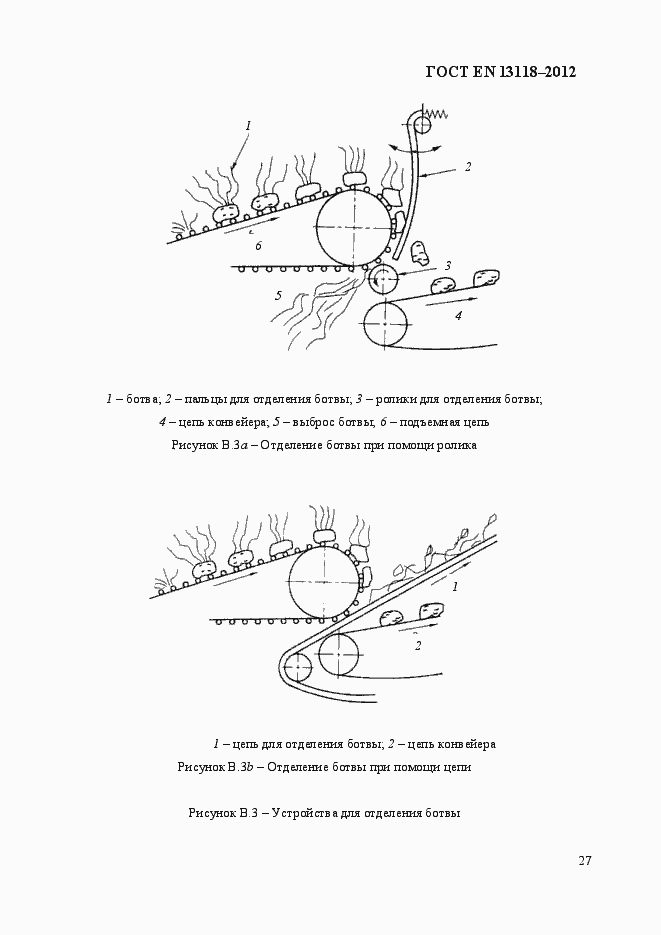 ГОСТ EN 13118–2012

1

2

6

3

5

4

1 – ботва; 2 – пальцы для отделения ботвы; 3 – ролики для отделения ботвы; 4 – цепь конвейера; 5 – выброс ботвы; 6 – подъемная цепь

Рисунок В.3a – Отделение ботвы при помощи ролика

1

2

1 – цепь для отделения ботвы; 2 – цепь конвейера

Рисунок В.3b – Отделение ботвы при помощи цепи

Рисунок В.3 – Устройства для отделения ботвы

27