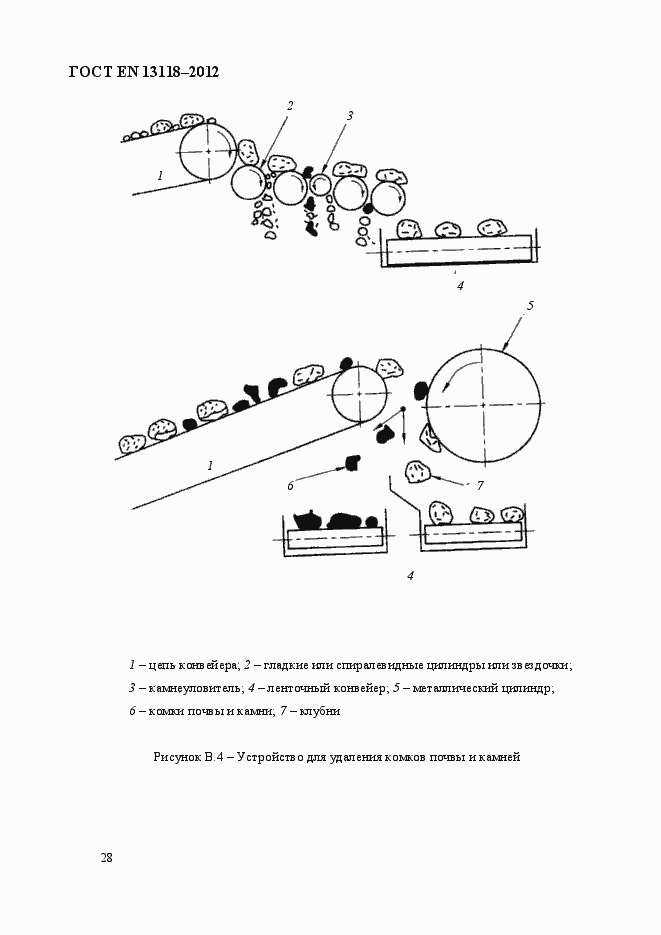 ГОСТ EN 13118–2012

2

3

1

4

5

1

6

7

4

1 – цепь конвейера; 2 – гладкие или спиралевидные цилиндры или звездочки; 3 – камнеуловитель; 4 – ленточный конвейер; 5 – металлический цилиндр; 6 – комки почвы и камни; 7 – клубни

Рисунок В.4 – Устройство для удаления комков почвы и камней

28