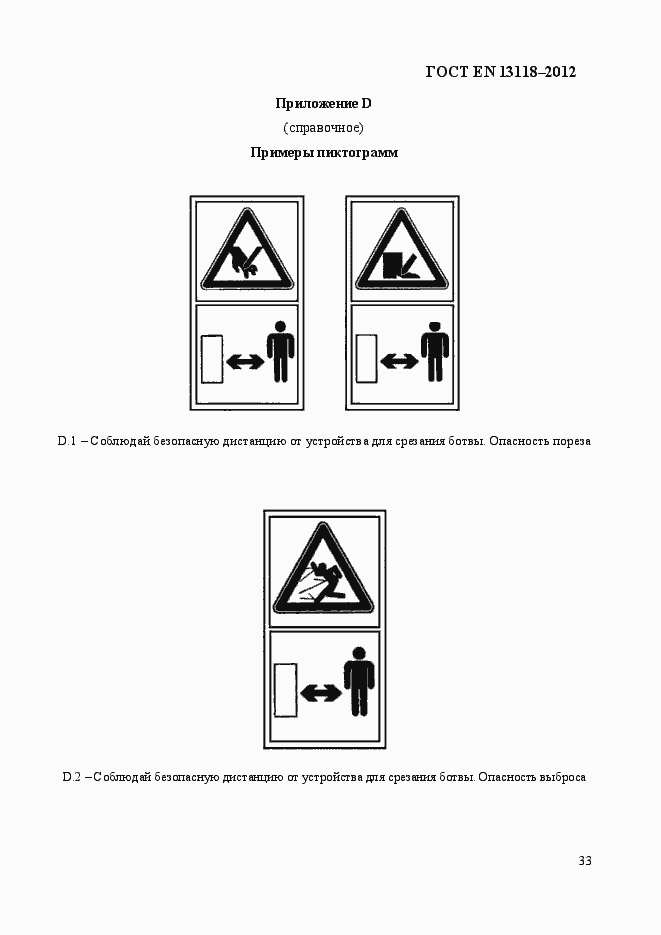 ГОСТ EN 13118–2012

Приложение D

(справочное)

Примеры пиктограмм

D.1 – Соблюдай безопасную дистанцию от устройства для срезания ботвы. Опасность пореза

D.2 – Соблюдай безопасную дистанцию от устройства для срезания ботвы. Опасность выброса

33