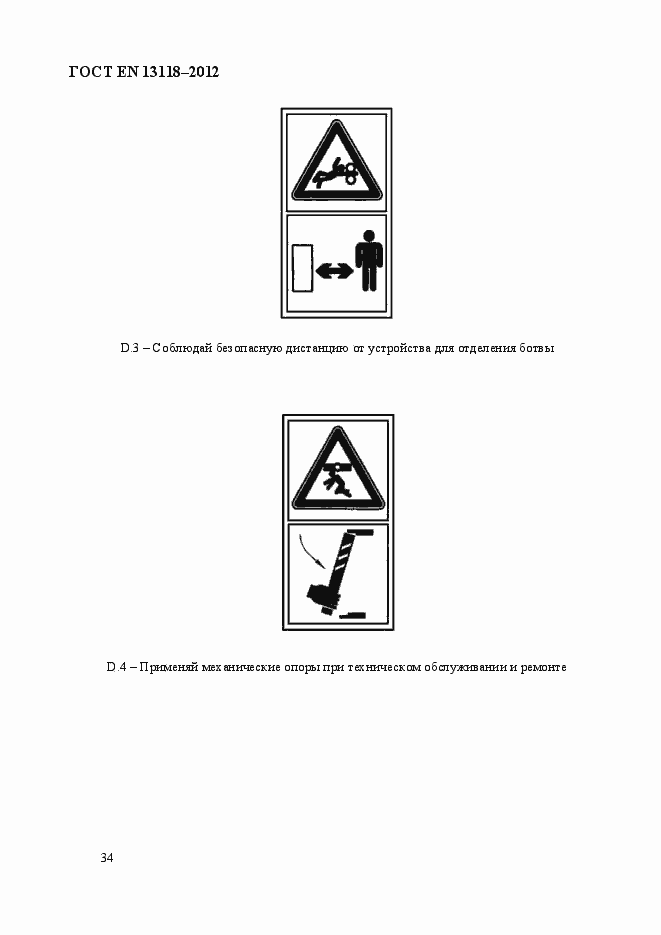 ГОСТ EN 13118–2012

D.3 – Соблюдай безопасную дистанцию от устройства для отделения ботвы

D.4 – Применяй механические опоры при техническом обслуживании и ремонте

34