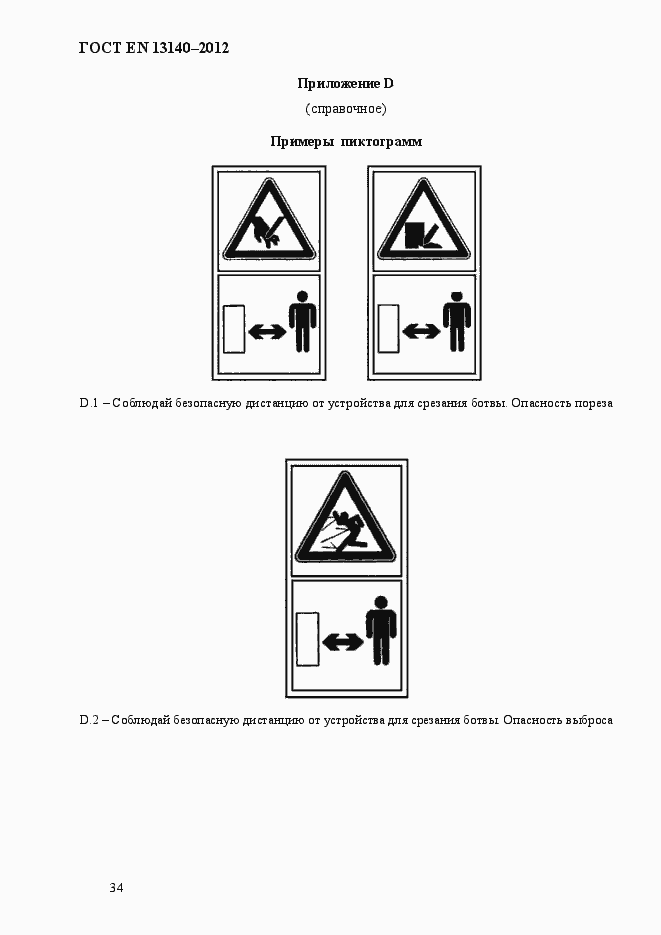 ГОСТ EN 13140–2012

Приложение D
(справочное)

Примеры пиктограмм

D.1 – Соблюдай безопасную дистанцию от устройства для срезания ботвы. Опасность пореза

D.2 – Соблюдай безопасную дистанцию от устройства для срезания ботвы. Опасность выброса

34