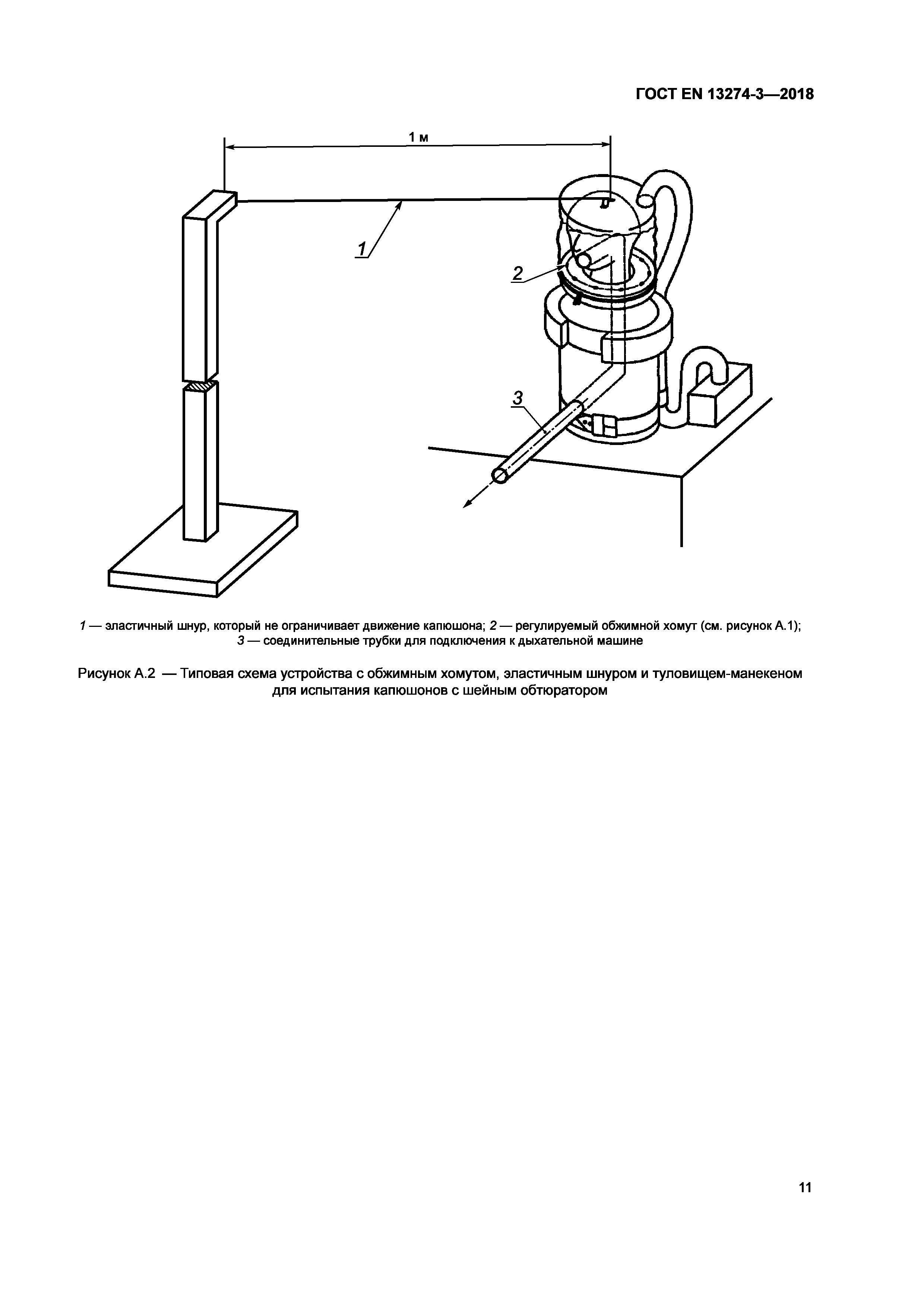 ГОСТ EN 13274-3—2018

1 м

1

2

3

1 — эластичный шнур, который не ограничивает движение капюшона; 2 — регулируемый обжимной хомут (см. рисунок А.1); 3 — соединительные трубки для подключения к дыхательной машине

Рисунок А.2 — Типовая схема устройства с обжимным хомутом, эластичным шнуром и туловищем-манекеном для испытания капюшонов с шейным обтюратором

11