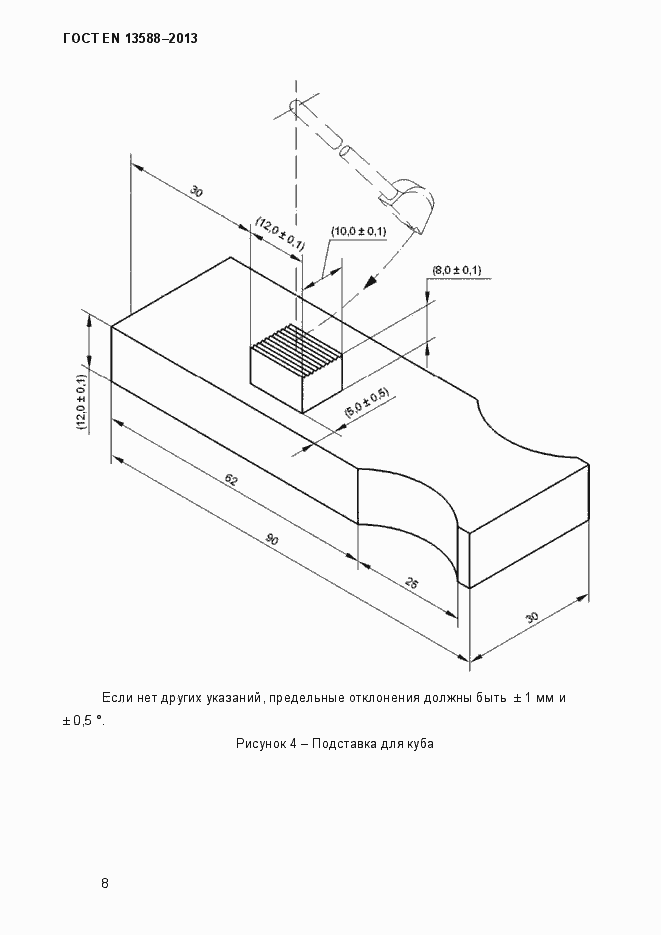 ГОСТ EN 13588–2013

30

(12,0 ± 0,1)

(10,0 ± 0,1)

(8,0 ± 0,1)

(12,0 ± 0,1)

(5,0 ± 0,5)

62

90

25

30

Если нет других указаний, предельные отклонения должны быть ± 1 мм и ± 0,5 °.

Рисунок 4 – Подставка для куба

8