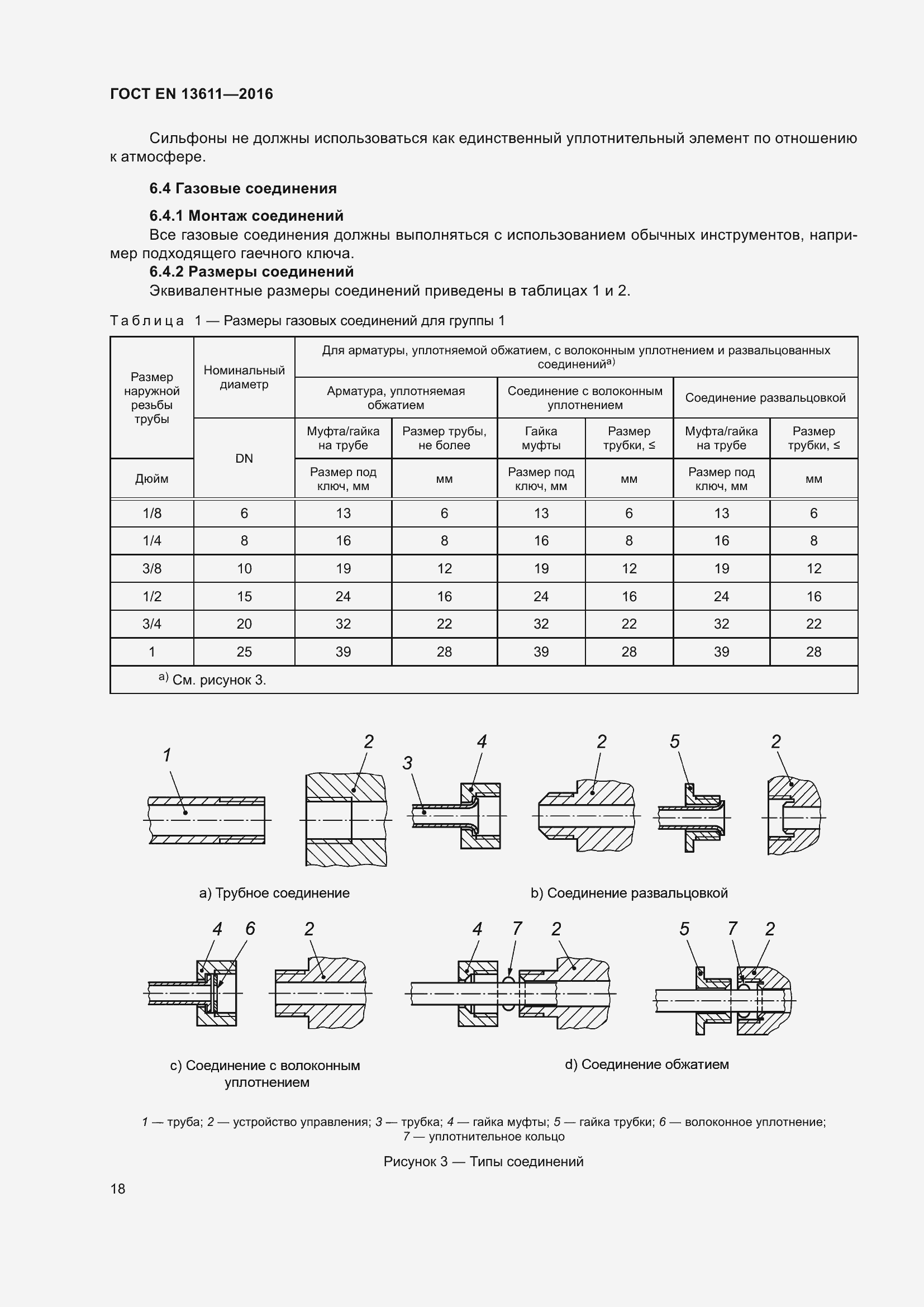 ГОСТ EN 13611—2016

Сильфоны не должны использоваться как единственный уплотнительный элемент по отношению к атмосфере.

6.4 Газовые соединения

6.4.1 Монтаж соединений

Все газовые соединения должны выполняться с использованием обычных инструментов, например подходящего гаечного ключа.

6.4.2 Размеры соединений

Эквивалентные размеры соединений приведены в таблицах 1 и 2.

Таблица 1 — Размеры газовых соединений для группы 1

| Размер наружной резьбы трубы | Номинальный диаметр | Для арматуры, уплотняемой обжатием, с волоконным уплотнением и развальцованных соединений$^{a)}$ | | | | | |
|---|---|---|---|---|---|---|---|
| | | Арматура, уплотняемая обжатием | | Соединение с волоконным уплотнением | | Соединение развальцовкой | |
| | DN | Муфта/гайка на трубе | Размер трубы, не более | Гайка муфты | Размер трубки, ≤ | Муфта/гайка на трубе | Размер трубки, ≤ |
| Дюйм | | Размер под ключ, мм | мм | Размер под ключ, мм | мм | Размер под ключ, мм | мм |
| 1/8 | 6 | 13 | 6 | 13 | 6 | 13 | 6 |
| 1/4 | 8 | 16 | 8 | 16 | 8 | 16 | 8 |
| 3/8 | 10 | 19 | 12 | 19 | 12 | 19 | 12 |
| 1/2 | 15 | 24 | 16 | 24 | 16 | 24 | 16 |
| 3/4 | 20 | 32 | 22 | 32 | 22 | 32 | 22 |
| 1 | 25 | 39 | 28 | 39 | 28 | 39 | 28 |
| $^{a)}$ См. рисунок 3. | | | | | | | |

1 2 3 4 2 5 2

a) Трубное соединение

b) Соединение развальцовкой

4 6 2 4 7 2 5 7 2

c) Соединение с волоконным уплотнением

d) Соединение обжатием

1 — труба; 2 — устройство управления; 3 — трубка; 4 — гайка муфты; 5 — гайка трубки; 6 — волоконное уплотнение; 7 — уплотнительное кольцо

Рисунок 3 — Типы соединений

18