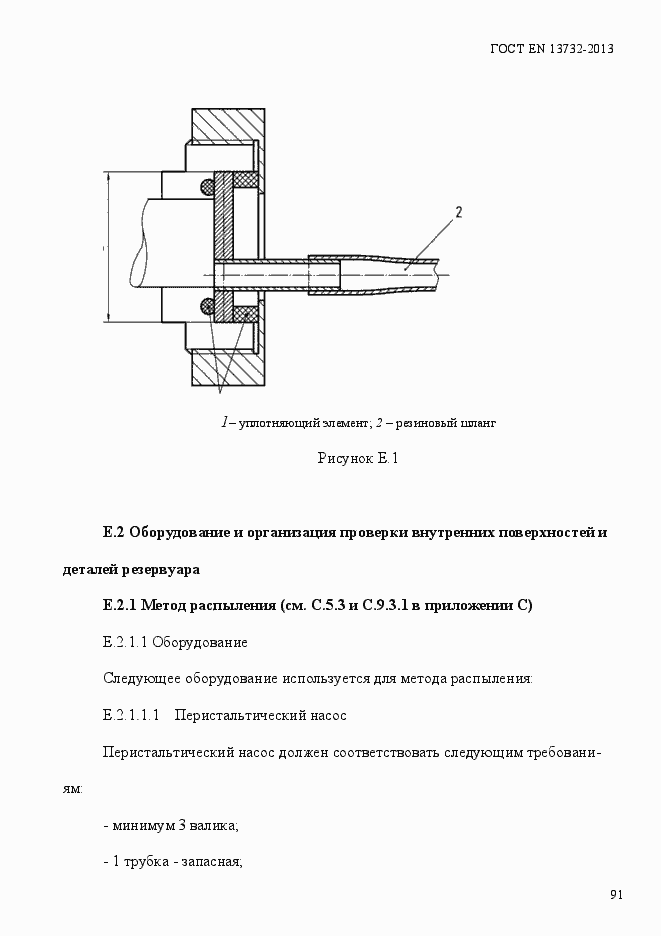 ГОСТ EN 13732-2013

2

1 – уплотняющий элемент; 2 – резиновый шланг

Рисунок Е.1

Е.2 Оборудование и организация проверки внутренних поверхностей и деталей резервуара

Е.2.1 Метод распыления (см. С.5.3 и С.9.3.1 в приложении С)

Е.2.1.1 Оборудование

Следующее оборудование используется для метода распыления:

Е.2.1.1.1 Перистальтический насос

Перистальтический насос должен соответствовать следующим требованиям:

- минимум 3 валика;

- 1 трубка - запасная;

91