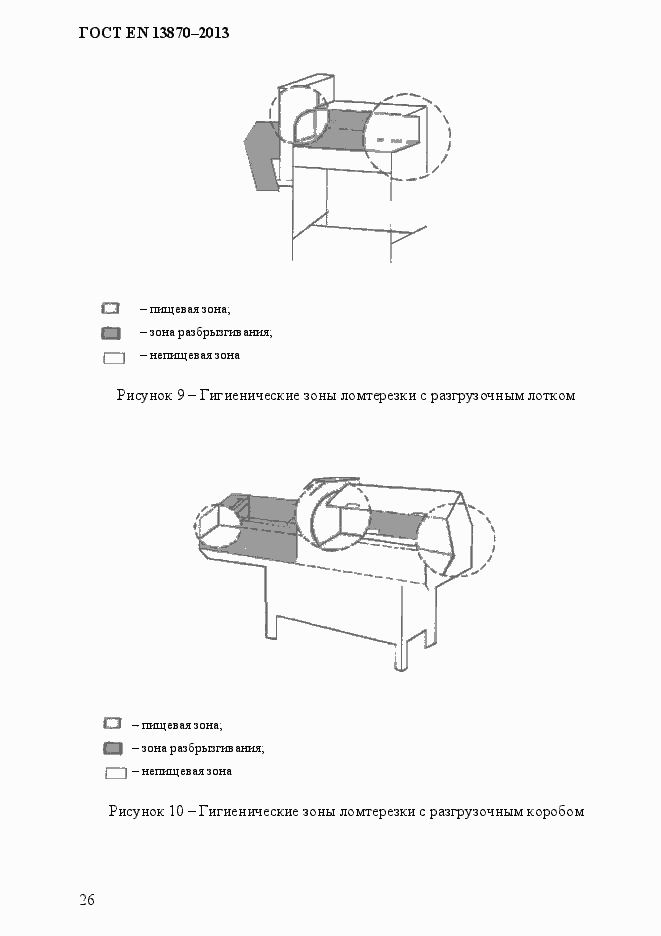 ГОСТ EN 13870–2013

– пищевая зона;

– зона разбрызгивания;

– непищевая зона

Рисунок 9 – Гигиенические зоны ломтерезки с разгрузочным лотком

– пищевая зона;

– зона разбрызгивания;

– непищевая зона

Рисунок 10 – Гигиенические зоны ломтерезки с разгрузочным коробом

26