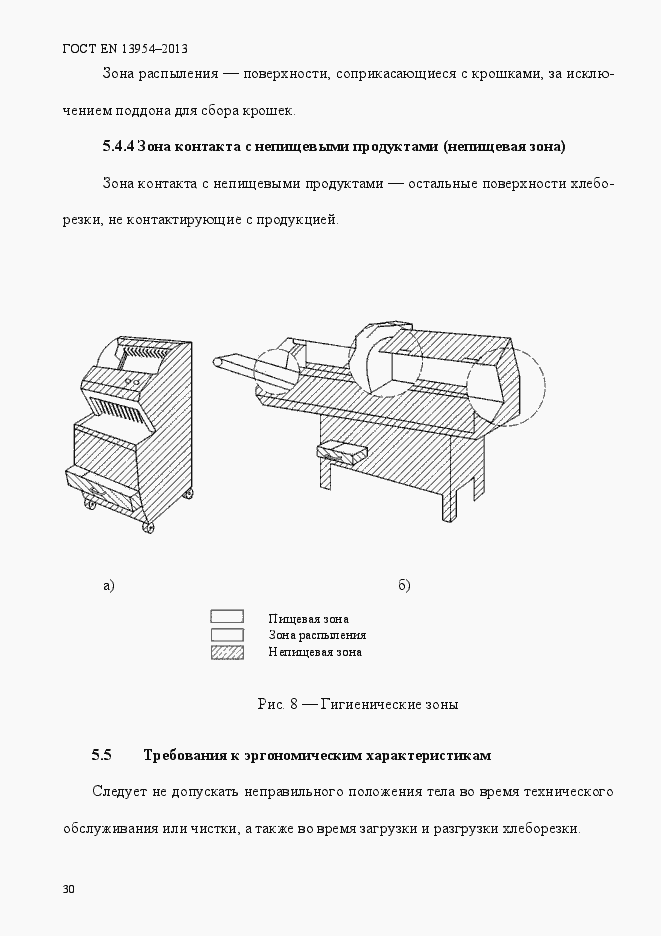 ГОСТ EN 13954–2013

Зона распыления — поверхности, соприкасающиеся с крошками, за исключением поддона для сбора крошек.

5.4.4 Зона контакта с непищевыми продуктами (непищевая зона)

Зона контакта с непищевыми продуктами — остальные поверхности хлеборезки, не контактирующие с продукцией.

а)

б)

Пищевая зона
Зона распыления
Непищевая зона

Рис. 8 — Гигиенические зоны

5.5 Требования к эргономическим характеристикам

Следует не допускать неправильного положения тела во время технического обслуживания или чистки, а также во время загрузки и разгрузки хлеборезки.

30