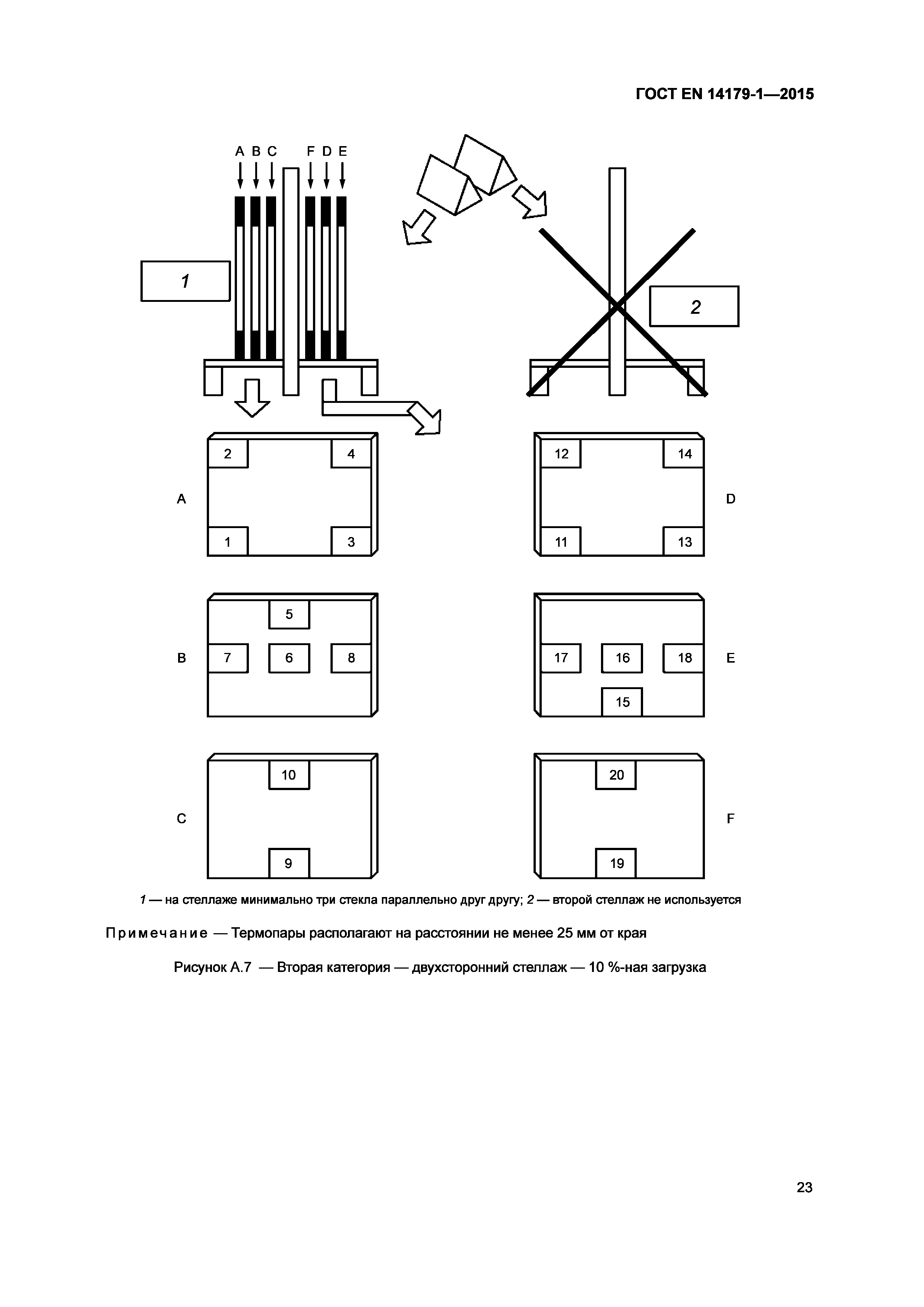 ГОСТ EN 14179-1—2015

A B C F D E

1

2

2 4
A
1 3

12 14
D
11 13

5
B 7 6 8

17 16 18 E
15

10
C
9

20
F
19

1 — на стеллаже минимально три стекла параллельно друг другу; 2 — второй стеллаж не используется

Примечание — Термопары располагают на расстоянии не менее 25 мм от края

Рисунок А.7 — Вторая категория — двухсторонний стеллаж — 10 %-ная загрузка

23