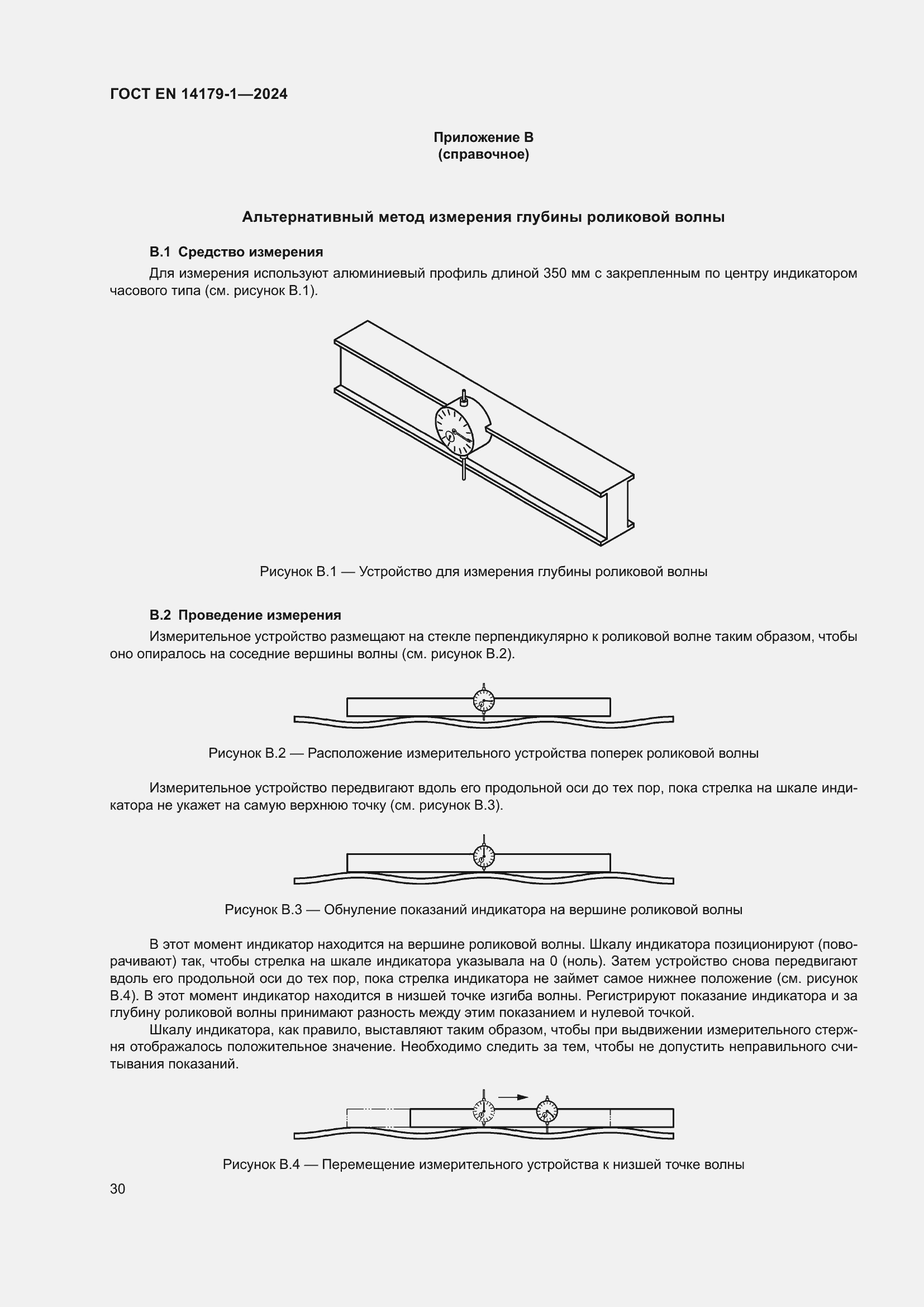 ГОСТ EN 14179-1—2024

Приложение В
(справочное)

Альтернативный метод измерения глубины роликовой волны

В.1 Средство измерения

Для измерения используют алюминиевый профиль длиной 350 мм с закрепленным по центру индикатором часового типа (см. рисунок В.1).

Рисунок В.1 — Устройство для измерения глубины роликовой волны

В.2 Проведение измерения

Измерительное устройство размещают на стекле перпендикулярно к роликовой волне таким образом, чтобы оно опиралось на соседние вершины волны (см. рисунок В.2).

Рисунок В.2 — Расположение измерительного устройства поперек роликовой волны

Измерительное устройство передвигают вдоль его продольной оси до тех пор, пока стрелка на шкале индикатора не укажет на самую верхнюю точку (см. рисунок В.3).

Рисунок В.3 — Обнуление показаний индикатора на вершине роликовой волны

В этот момент индикатор находится на вершине роликовой волны. Шкалу индикатора позиционируют (поворачивают) так, чтобы стрелка на шкале индикатора указывала на 0 (ноль). Затем устройство снова передвигают вдоль его продольной оси до тех пор, пока стрелка индикатора не займет самое нижнее положение (см. рисунок В.4). В этот момент индикатор находится в низшей точке изгиба волны. Регистрируют показание индикатора и за глубину роликовой волны принимают разность между этим показанием и нулевой точкой.

Шкалу индикатора, как правило, выставляют таким образом, чтобы при выдвижении измерительного стержня отображалось положительное значение. Необходимо следить за тем, чтобы не допустить неправильного считывания показаний.

Рисунок В.4 — Перемещение измерительного устройства к низшей точке волны

30