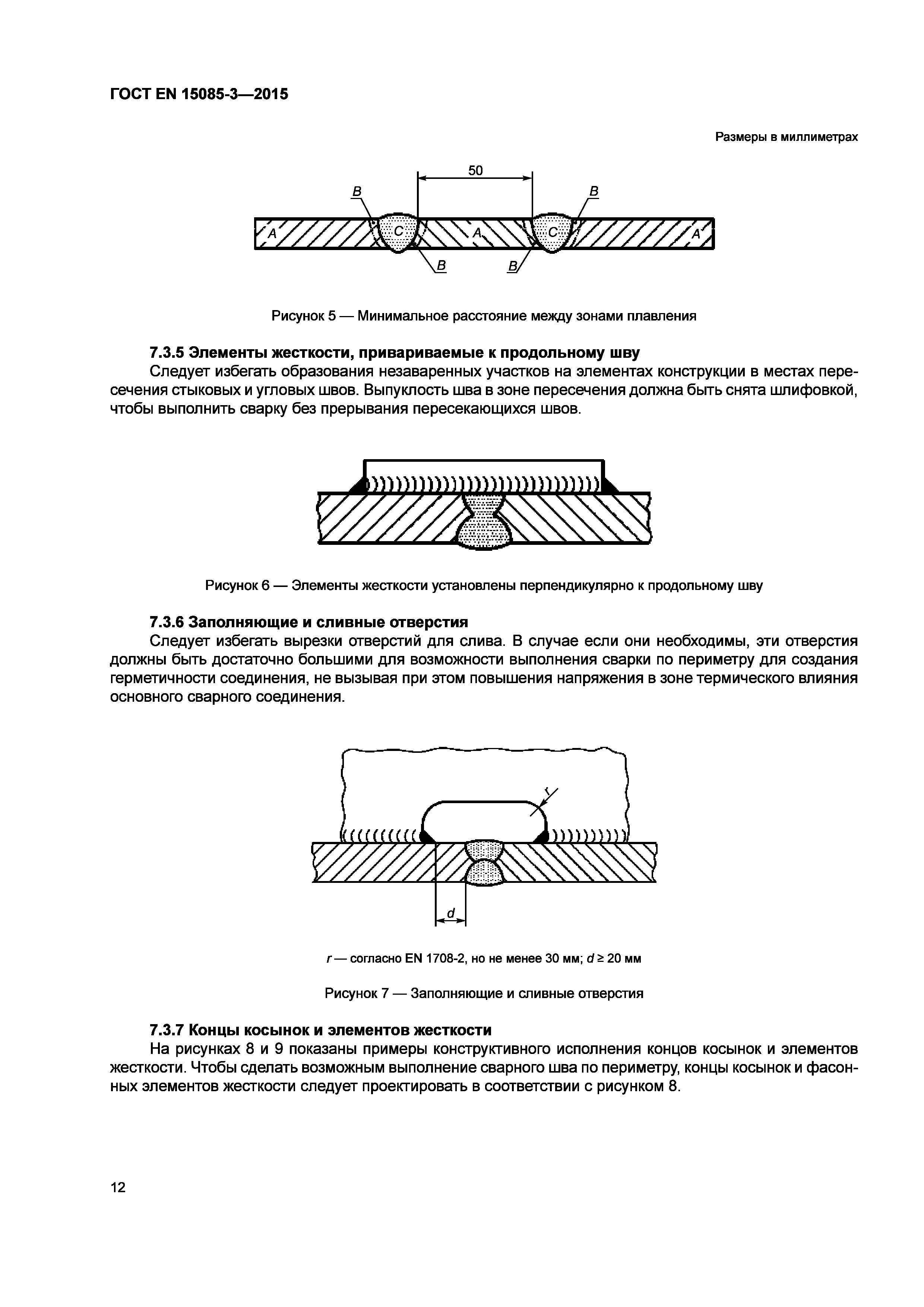 ГОСТ EN 15085-3—2015

Размеры в миллиметрах

50

B B

A C A C A

B B

Рисунок 5 — Минимальное расстояние между зонами плавления

7.3.5 Элементы жесткости, привариваемые к продольному шву

Следует избегать образования незаваренных участков на элементах конструкции в местах пересечения стыковых и угловых швов. Выпуклость шва в зоне пересечения должна быть снята шлифовкой, чтобы выполнить сварку без прерывания пересекающихся швов.

Рисунок 6 — Элементы жесткости установлены перпендикулярно к продольному шву

7.3.6 Заполняющие и сливные отверстия

Следует избегать вырезки отверстий для слива. В случае если они необходимы, эти отверстия должны быть достаточно большими для возможности выполнения сварки по периметру для создания герметичности соединения, не вызывая при этом повышения напряжения в зоне термического влияния основного сварного соединения.

r

d

$r$ — согласно EN 1708-2, но не менее 30 мм; $d \geq 20$ мм

Рисунок 7 — Заполняющие и сливные отверстия

7.3.7 Концы косынок и элементов жесткости

На рисунках 8 и 9 показаны примеры конструктивного исполнения концов косынок и элементов жесткости. Чтобы сделать возможным выполнение сварного шва по периметру, концы косынок и фасонных элементов жесткости следует проектировать в соответствии с рисунком 8.

12