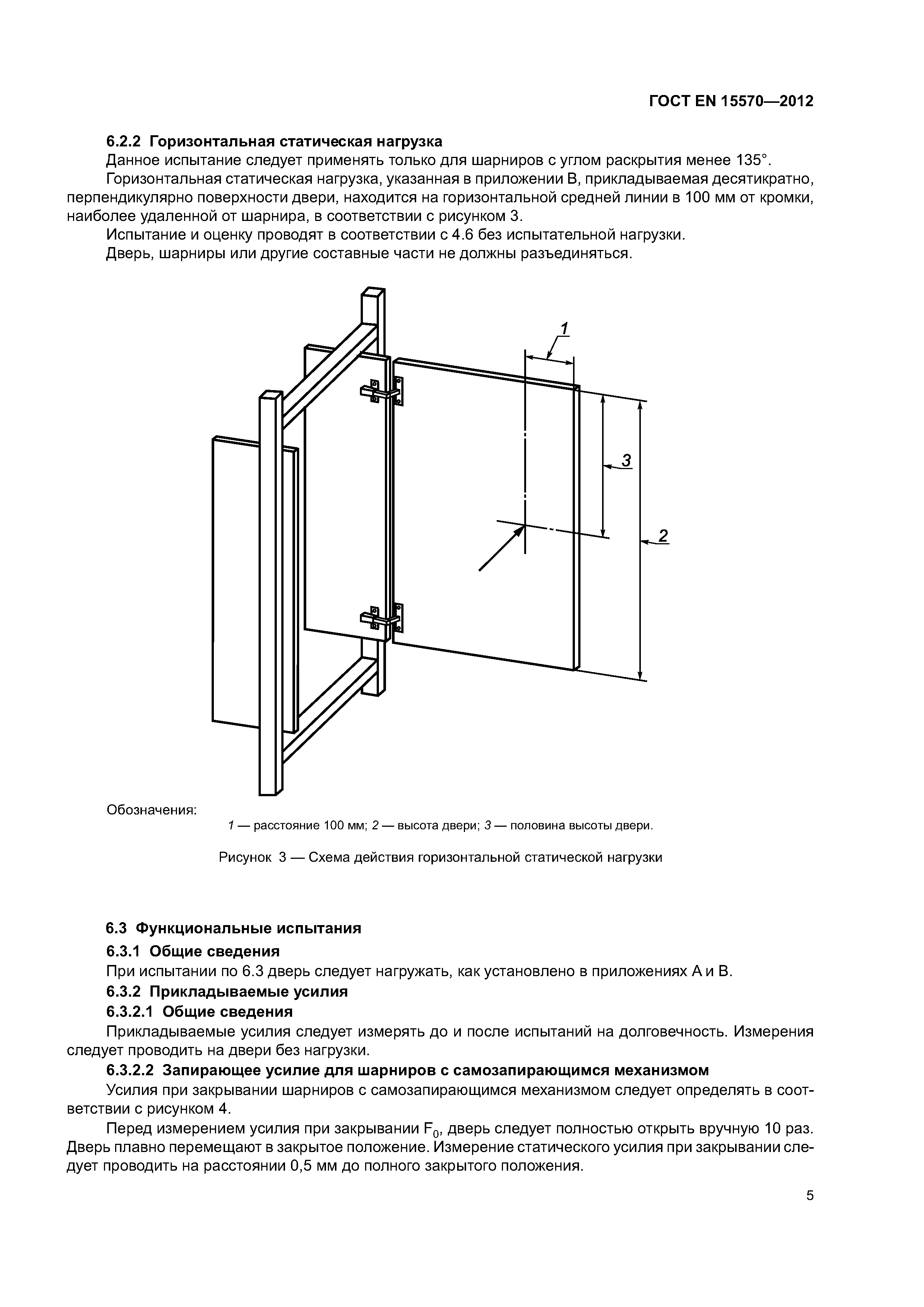 ГОСТ EN 15570—2012

6.2.2 Горизонтальная статическая нагрузка

Данное испытание следует применять только для шарниров с углом раскрытия менее 135°.

Горизонтальная статическая нагрузка, указанная в приложении В, прикладываемая десятикратно, перпендикулярно поверхности двери, находится на горизонтальной средней линии в 100 мм от кромки, наиболее удаленной от шарнира, в соответствии с рисунком 3.

Испытание и оценку проводят в соответствии с 4.6 без испытательной нагрузки.

Дверь, шарниры или другие составные части не должны разъединяться.

1

3

2

Обозначения:

1 — расстояние 100 мм; 2 — высота двери; 3 — половина высоты двери.

Рисунок 3 — Схема действия горизонтальной статической нагрузки

6.3 Функциональные испытания

6.3.1 Общие сведения

При испытании по 6.3 дверь следует нагружать, как установлено в приложениях А и В.

6.3.2 Прикладываемые усилия

6.3.2.1 Общие сведения

Прикладываемые усилия следует измерять до и после испытаний на долговечность. Измерения следует проводить на двери без нагрузки.

6.3.2.2 Запирающее усилие для шарниров с самозапирающимся механизмом

Усилия при закрывании шарниров с самозапирающимся механизмом следует определять в соответствии с рисунком 4.

Перед измерением усилия при закрывании $F_0$, дверь следует полностью открыть вручную 10 раз. Дверь плавно перемещают в закрытое положение. Измерение статического усилия при закрывании следует проводить на расстоянии 0,5 мм до полного закрытого положения.

5