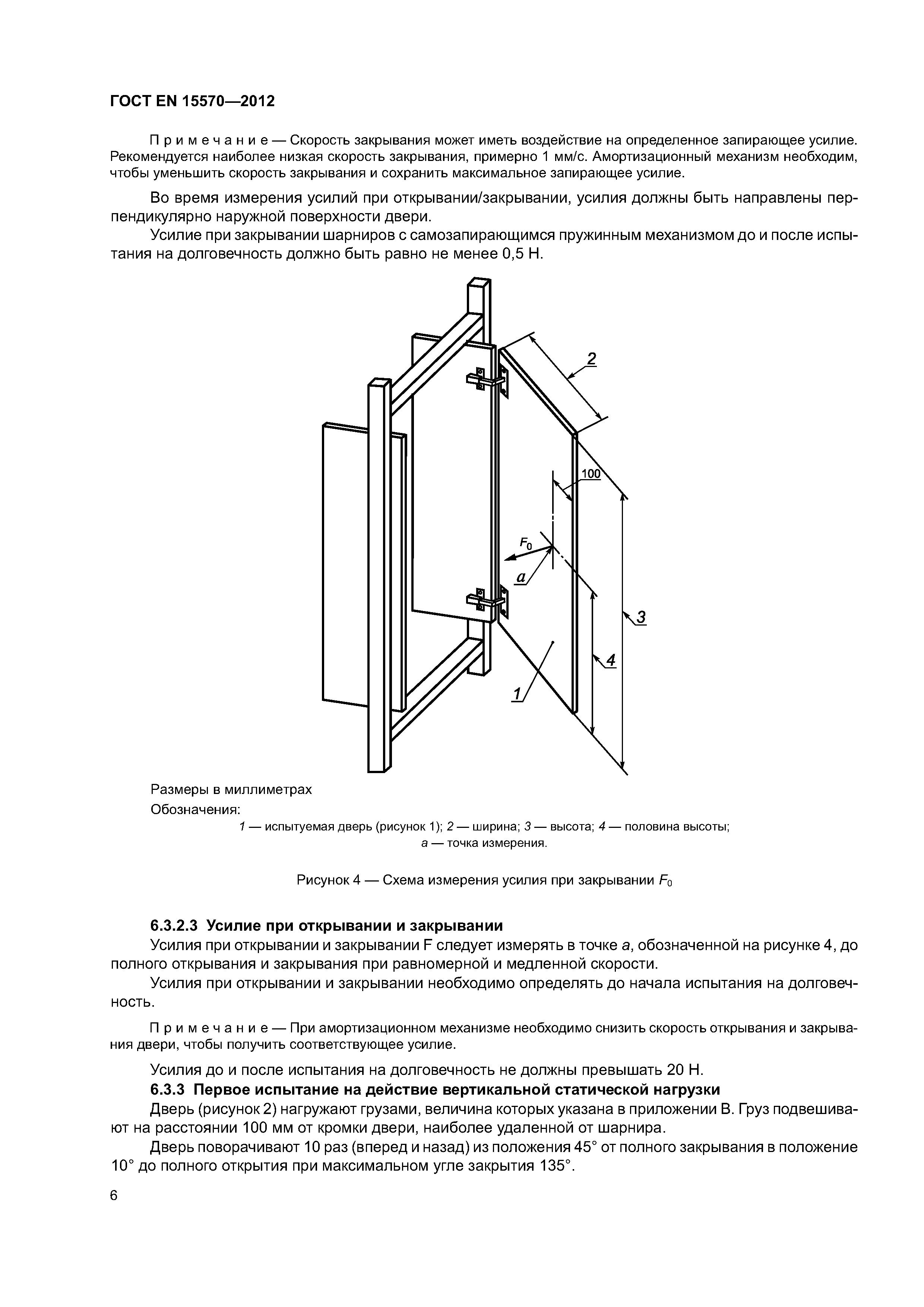 ГОСТ EN 15570—2012

Примечание — Скорость закрывания может иметь воздействие на определенное запирающее усилие. Рекомендуется наиболее низкая скорость закрывания, примерно 1 мм/с. Амортизационный механизм необходим, чтобы уменьшить скорость закрывания и сохранить максимальное запирающее усилие.

Во время измерения усилий при открывании/закрывании, усилия должны быть направлены перпендикулярно наружной поверхности двери.

Усилие при закрывании шарниров с самозапирающимся пружинным механизмом до и после испытания на долговечность должно быть равно не менее 0,5 Н.

2

100

$F_0$

a

3

4

1

Размеры в миллиметрах

Обозначения:

1 — испытуемая дверь (рисунок 1); 2 — ширина; 3 — высота; 4 — половина высоты; a — точка измерения.

Рисунок 4 — Схема измерения усилия при закрывании $F_0$

6.3.2.3 Усилие при открывании и закрывании

Усилия при открывании и закрывании F следует измерять в точке a, обозначенной на рисунке 4, до полного открывания и закрывания при равномерной и медленной скорости.

Усилия при открывании и закрывании необходимо определять до начала испытания на долговечность.

Примечание — При амортизационном механизме необходимо снизить скорость открывания и закрывания двери, чтобы получить соответствующее усилие.

Усилия до и после испытания на долговечность не должны превышать 20 Н.

6.3.3 Первое испытание на действие вертикальной статической нагрузки

Дверь (рисунок 2) нагружают грузами, величина которых указана в приложении В. Груз подвешивают на расстоянии 100 мм от кромки двери, наиболее удаленной от шарнира.

Дверь поворачивают 10 раз (вперед и назад) из положения 45° от полного закрывания в положение 10° до полного открытия при максимальном угле закрытия 135°.

6