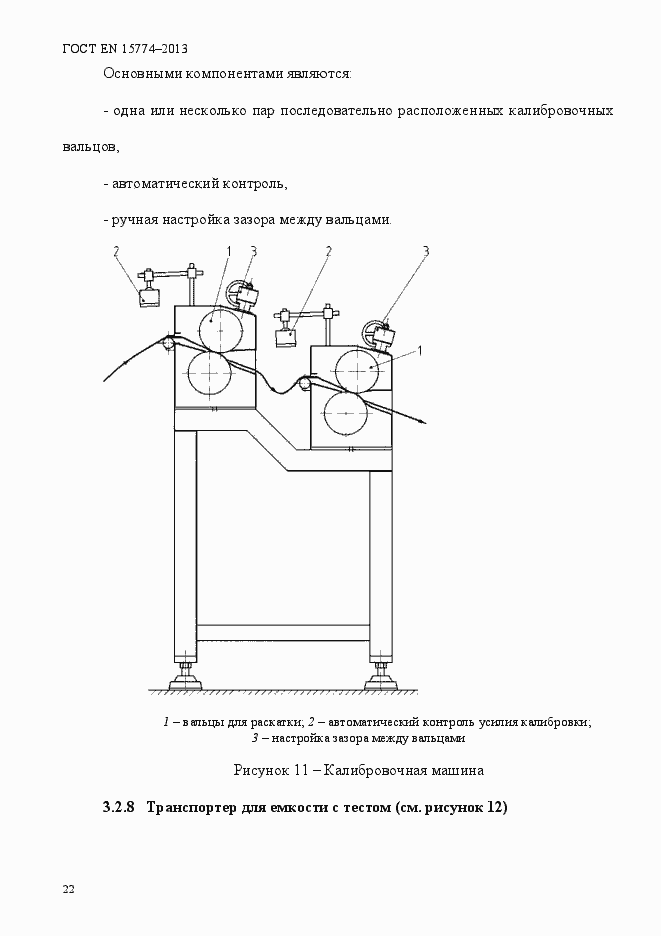 ГОСТ EN 15774–2013

Основными компонентами являются:

- одна или несколько пар последовательно расположенных калибровочных вальцов,

- автоматический контроль,

- ручная настройка зазора между вальцами.

2
1
3
2
3
1

1 – вальцы для раскатки; 2 – автоматический контроль усилия калибровки; 3 – настройка зазора между вальцами

Рисунок 11 – Калибровочная машина

3.2.8 Транспортер для емкости с тестом (см. рисунок 12)

22