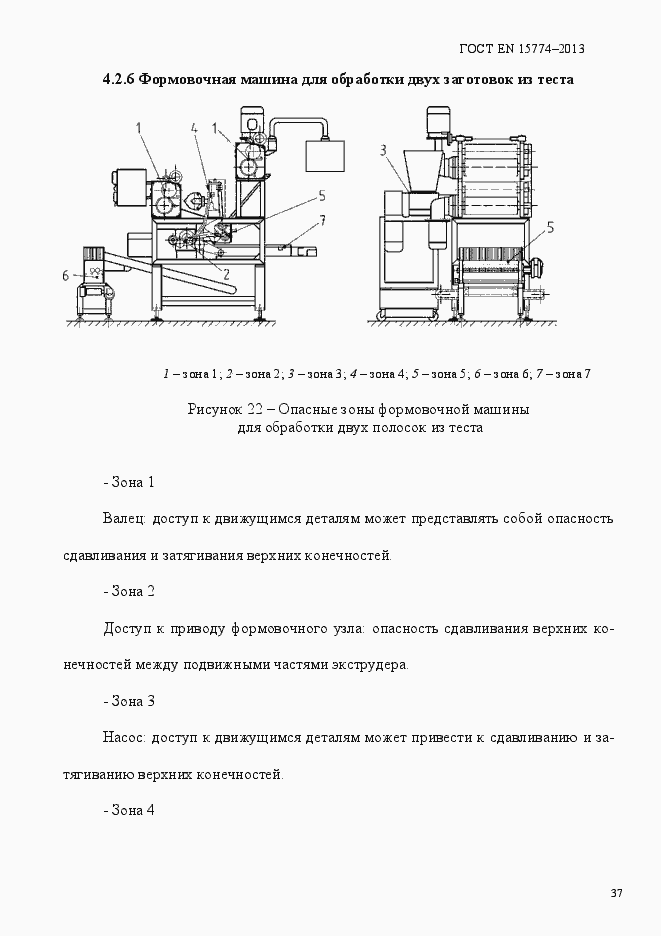 ГОСТ EN 15774–2013

4.2.6 Формовочная машина для обработки двух заготовок из теста

1
4
1
5
7
2
6
3
5

1 – зона 1; 2 – зона 2; 3 – зона 3; 4 – зона 4; 5 – зона 5; 6 – зона 6; 7 – зона 7

Рисунок 22 – Опасные зоны формовочной машины для обработки двух полосок из теста

- Зона 1

Валец: доступ к движущимся деталям может представлять собой опасность сдавливания и затягивания верхних конечностей.

- Зона 2

Доступ к приводу формовочного узла: опасность сдавливания верхних конечностей между подвижными частями экструдера.

- Зона 3

Насос: доступ к движущимся деталям может привести к сдавливанию и затягиванию верхних конечностей.

- Зона 4

37