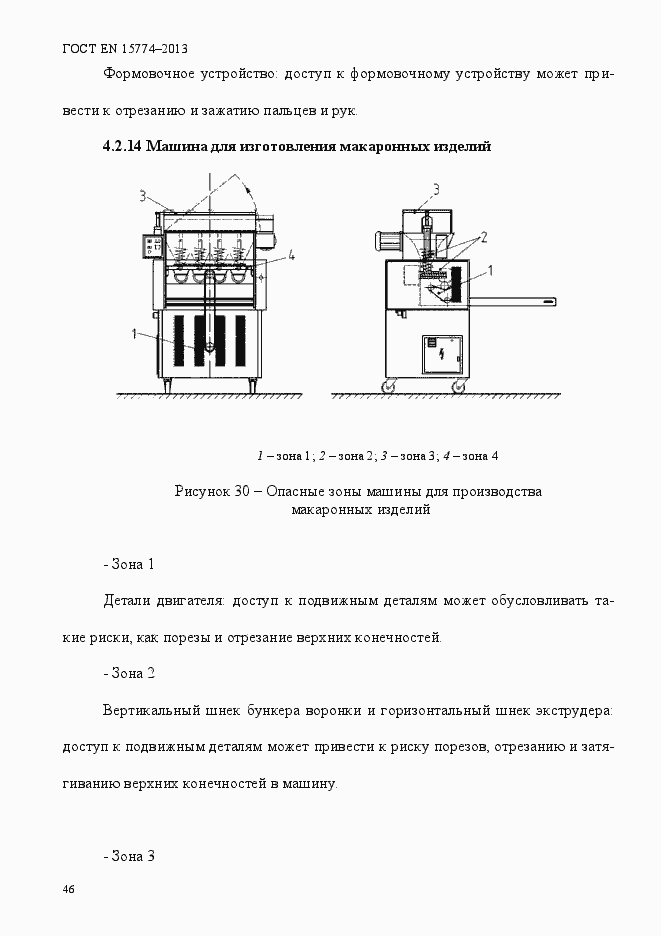 ГОСТ EN 15774–2013

Формовочное устройство: доступ к формовочному устройству может привести к отрезанию и зажатию пальцев и рук.

4.2.14 Машина для изготовления макаронных изделий

3

4

1

3

2

1

1 – зона 1; 2 – зона 2; 3 – зона 3; 4 – зона 4

Рисунок 30 – Опасные зоны машины для производства макаронных изделий

- Зона 1

Детали двигателя: доступ к подвижным деталям может обусловливать такие риски, как порезы и отрезание верхних конечностей.

- Зона 2

Вертикальный шнек бункера воронки и горизонтальный шнек экструдера: доступ к подвижным деталям может привести к риску порезов, отрезанию и затягиванию верхних конечностей в машину.

- Зона 3

46