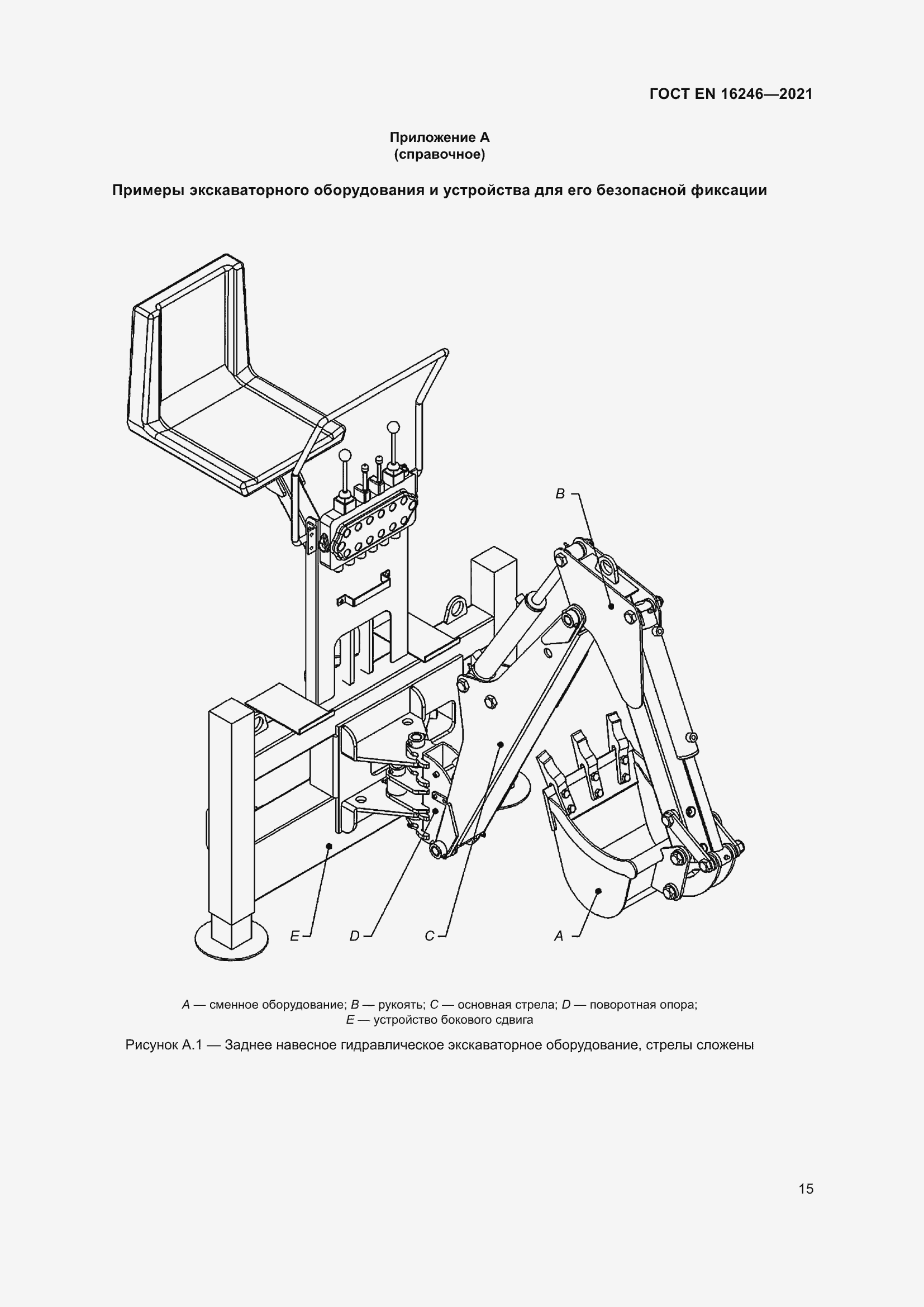 ГОСТ EN 16246—2021

Приложение А
(справочное)

Примеры экскаваторного оборудования и устройства для его безопасной фиксации

B

E D C A

A — сменное оборудование; B — рукоять; C — основная стрела; D — поворотная опора;
E — устройство бокового сдвига

Рисунок А.1 — Заднее навесное гидравлическое экскаваторное оборудование, стрелы сложены

15