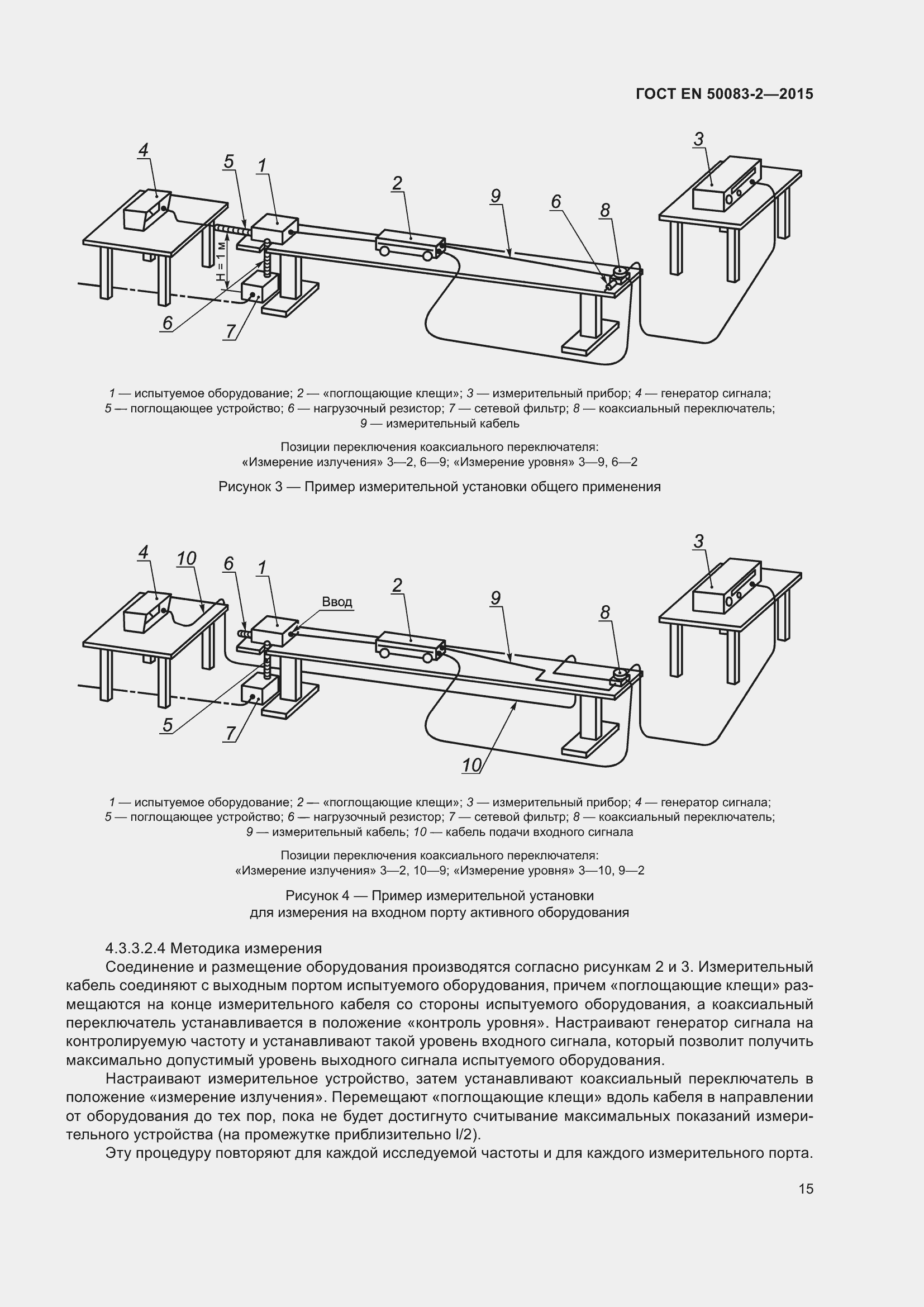 ГОСТ EN 50083-2—2015

4
5
1
2
9
6
8
3
H = 1 м
6
7

1 — испытуемое оборудование; 2 — «поглощающие клещи»; 3 — измерительный прибор; 4 — генератор сигнала; 5 — поглощающее устройство; 6 — нагрузочный резистор; 7 — сетевой фильтр; 8 — коаксиальный переключатель; 9 — измерительный кабель

Позиции переключения коаксиального переключателя:
«Измерение излучения» 3—2, 6—9; «Измерение уровня» 3—9, 6—2

Рисунок 3 — Пример измерительной установки общего применения

4
10
6
1
Ввод
2
9
8
3
5
7
10

1 — испытуемое оборудование; 2 — «поглощающие клещи»; 3 — измерительный прибор; 4 — генератор сигнала; 5 — поглощающее устройство; 6 — нагрузочный резистор; 7 — сетевой фильтр; 8 — коаксиальный переключатель; 9 — измерительный кабель; 10 — кабель подачи входного сигнала

Позиции переключения коаксиального переключателя:
«Измерение излучения» 3—2, 10—9; «Измерение уровня» 3—10, 9—2

Рисунок 4 — Пример измерительной установки
для измерения на входном порту активного оборудования

4.3.3.2.4 Методика измерения

Соединение и размещение оборудования производятся согласно рисункам 2 и 3. Измерительный кабель соединяют с выходным портом испытуемого оборудования, причем «поглощающие клещи» размещаются на конце измерительного кабеля со стороны испытуемого оборудования, а коаксиальный переключатель устанавливается в положение «контроль уровня». Настраивают генератор сигнала на контролируемую частоту и устанавливают такой уровень входного сигнала, который позволит получить максимально допустимый уровень выходного сигнала испытуемого оборудования.

Настраивают измерительное устройство, затем устанавливают коаксиальный переключатель в положение «измерение излучения». Перемещают «поглощающие клещи» вдоль кабеля в направлении от оборудования до тех пор, пока не будет достигнуто считывание максимальных показаний измерительного устройства (на промежутке приблизительно l/2).

Эту процедуру повторяют для каждой исследуемой частоты и для каждого измерительного порта.

15