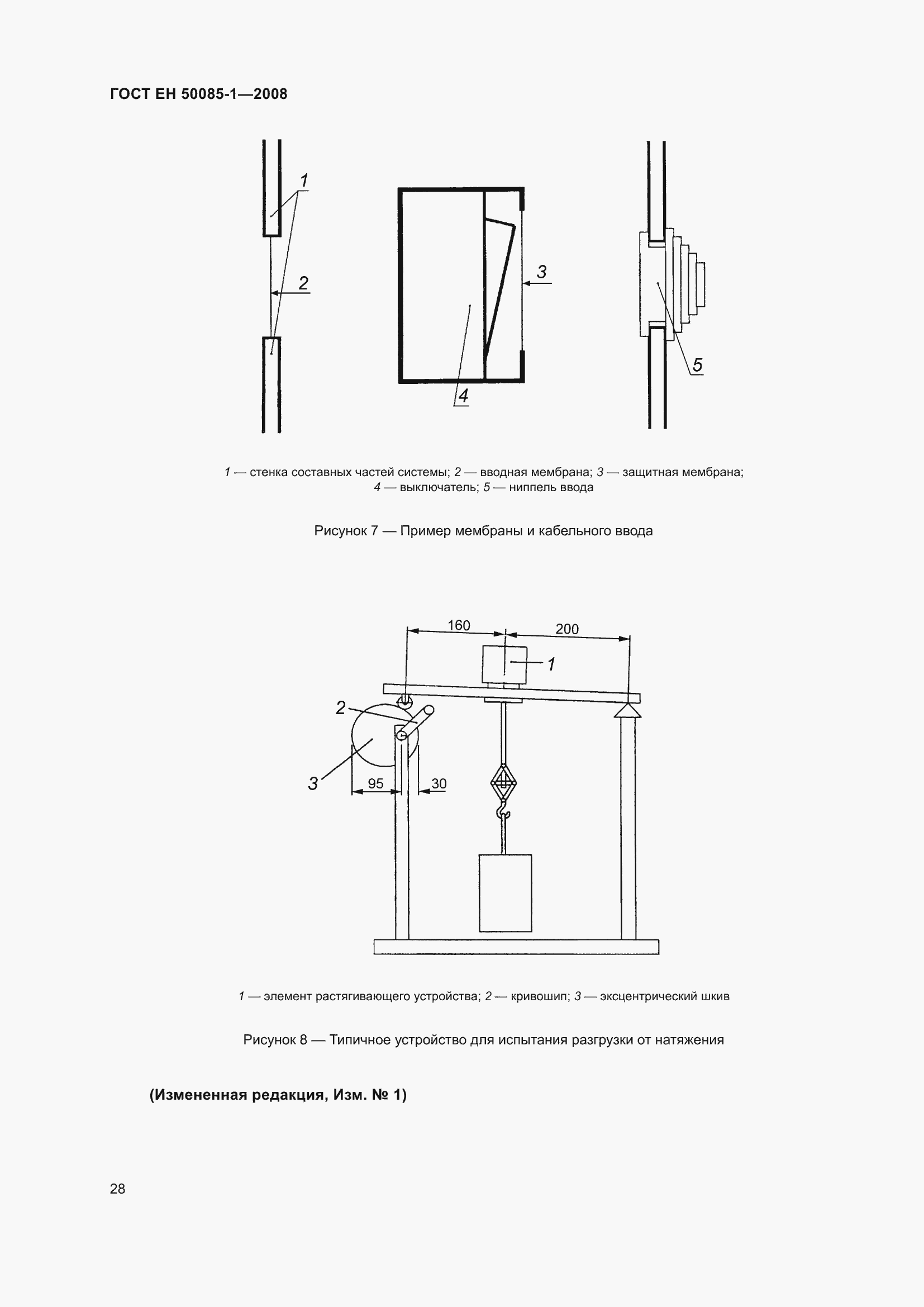 ГОСТ ЕН 50085-1—2008

1

2

3

4

5

1 — стенка составных частей системы; 2 — вводная мембрана; 3 — защитная мембрана; 4 — выключатель; 5 — ниппель ввода

Рисунок 7 — Пример мембраны и кабельного ввода

160

200

1

2

3

95

30

1 — элемент растягивающего устройства; 2 — кривошип; 3 — эксцентрический шкив

Рисунок 8 — Типичное устройство для испытания разгрузки от натяжения

(Измененная редакция, Изм. № 1)

28