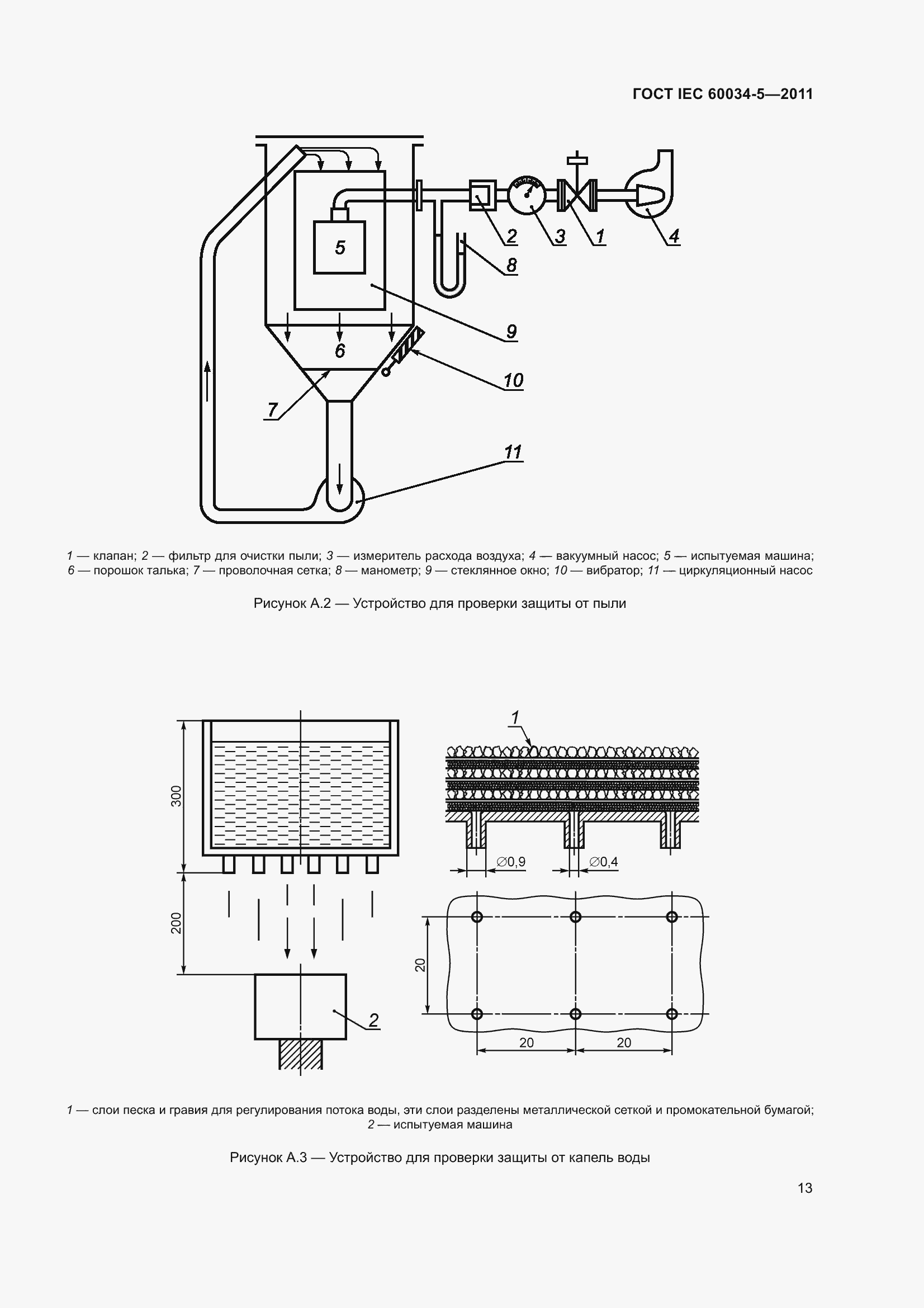 ГОСТ IEC 60034-5—2011

5

2

3

1

4

8

9

6

10

7

11

1 — клапан; 2 — фильтр для очистки пыли; 3 — измеритель расхода воздуха; 4 — вакуумный насос; 5 — испытуемая машина; 6 — порошок талька; 7 — проволочная сетка; 8 — манометр; 9 — стеклянное окно; 10 — вибратор; 11 — циркуляционный насос

Рисунок А.2 — Устройство для проверки защиты от пыли

300

200

2

1

∅0,9

∅0,4

20

20

20

1 — слои песка и гравия для регулирования потока воды, эти слои разделены металлической сеткой и промокательной бумагой; 2 — испытуемая машина

Рисунок А.3 — Устройство для проверки защиты от капель воды

13