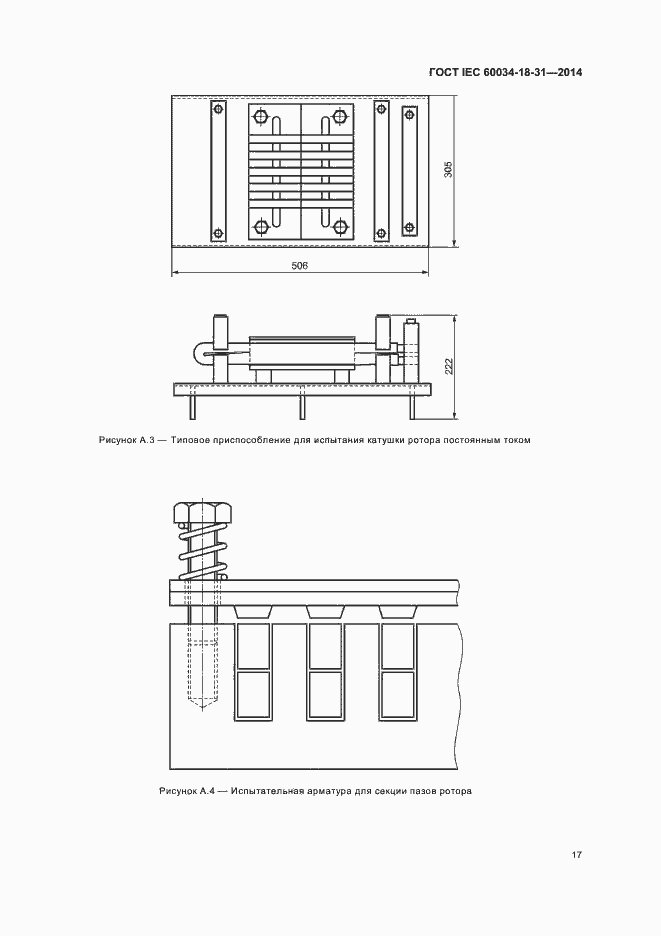 ГОСТ IEC 60034-18-31—2014

305

506

222

Рисунок А.3 — Типовое приспособление для испытания катушки ротора постоянным током

Рисунок А.4 — Испытательная арматура для секции пазов ротора

17