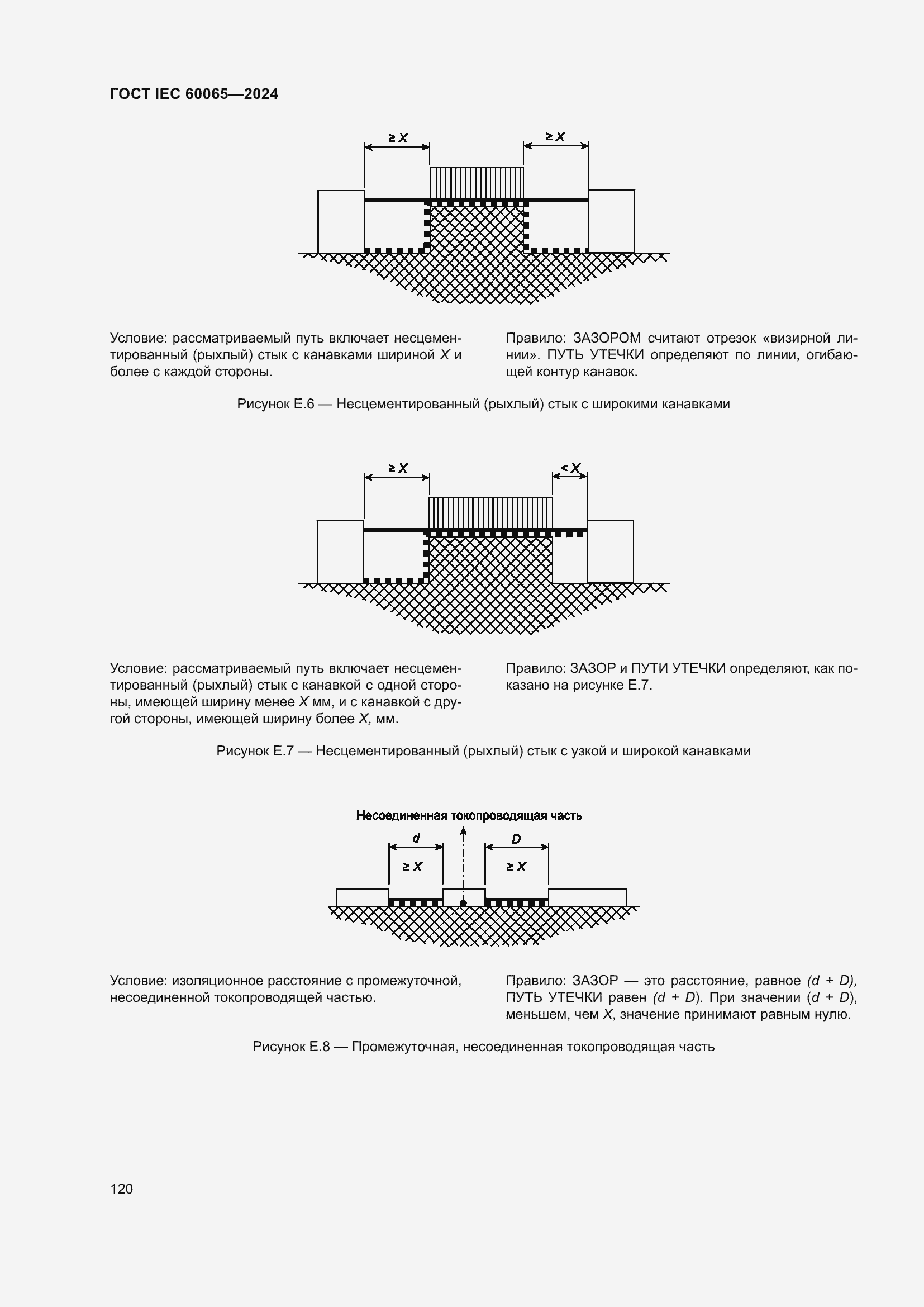 ГОСТ IEC 60065—2024

$\geq X$

$\geq X$

Условие: рассматриваемый путь включает несцементированный (рыхлый) стык с канавками шириной $X$ и более с каждой стороны.

Правило: ЗАЗОРОМ считают отрезок «визирной линии». ПУТЬ УТЕЧКИ определяют по линии, огибающей контур канавок.

Рисунок Е.6 — Несцементированный (рыхлый) стык с широкими канавками

$\geq X$

$< X$

Условие: рассматриваемый путь включает несцементированный (рыхлый) стык с канавкой с одной стороны, имеющей ширину менее $X$ мм, и с канавкой с другой стороны, имеющей ширину более $X$, мм.

Правило: ЗАЗОР и ПУТИ УТЕЧКИ определяют, как показано на рисунке Е.7.

Рисунок Е.7 — Несцементированный (рыхлый) стык с узкой и широкой канавками

Несоединенная токопроводящая часть

$d$

$D$

$\geq X$

$\geq X$

Условие: изоляционное расстояние с промежуточной, несоединенной токопроводящей частью.

Правило: ЗАЗОР — это расстояние, равное $(d + D)$, ПУТЬ УТЕЧКИ равен $(d + D)$. При значении $(d + D)$, меньшем, чем $X$, значение принимают равным нулю.

Рисунок Е.8 — Промежуточная, несоединенная токопроводящая часть

120