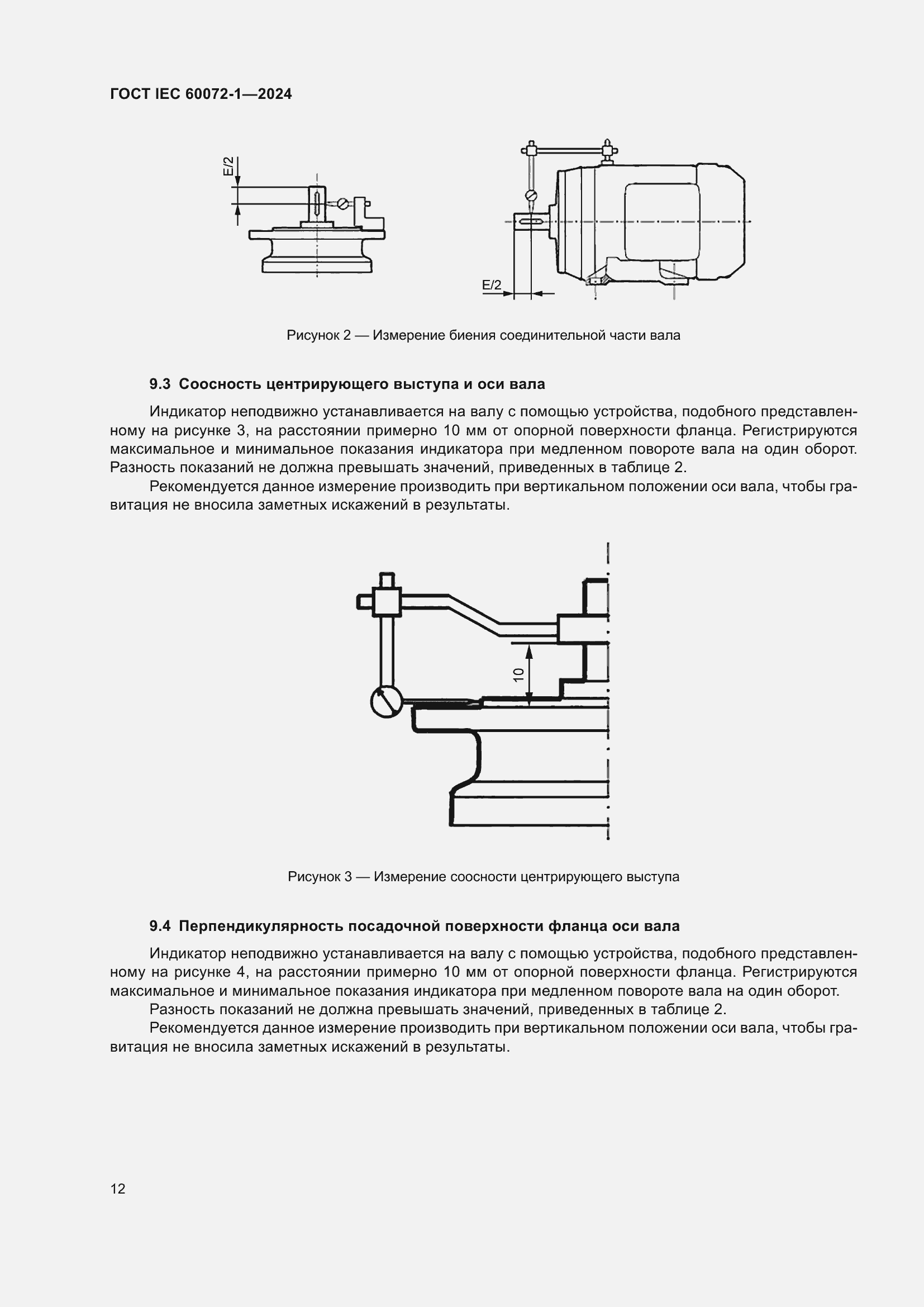 ГОСТ IEC 60072-1—2024

E/2

E/2

Рисунок 2 — Измерение биения соединительной части вала

9.3 Соосность центрирующего выступа и оси вала

Индикатор неподвижно устанавливается на валу с помощью устройства, подобного представленному на рисунке 3, на расстоянии примерно 10 мм от опорной поверхности фланца. Регистрируются максимальное и минимальное показания индикатора при медленном повороте вала на один оборот. Разность показаний не должна превышать значений, приведенных в таблице 2.

Рекомендуется данное измерение производить при вертикальном положении оси вала, чтобы гравитация не вносила заметных искажений в результаты.

10

Рисунок 3 — Измерение соосности центрирующего выступа

9.4 Перпендикулярность посадочной поверхности фланца оси вала

Индикатор неподвижно устанавливается на валу с помощью устройства, подобного представленному на рисунке 4, на расстоянии примерно 10 мм от опорной поверхности фланца. Регистрируются максимальное и минимальное показания индикатора при медленном повороте вала на один оборот.

Разность показаний не должна превышать значений, приведенных в таблице 2.

Рекомендуется данное измерение производить при вертикальном положении оси вала, чтобы гравитация не вносила заметных искажений в результаты.

12