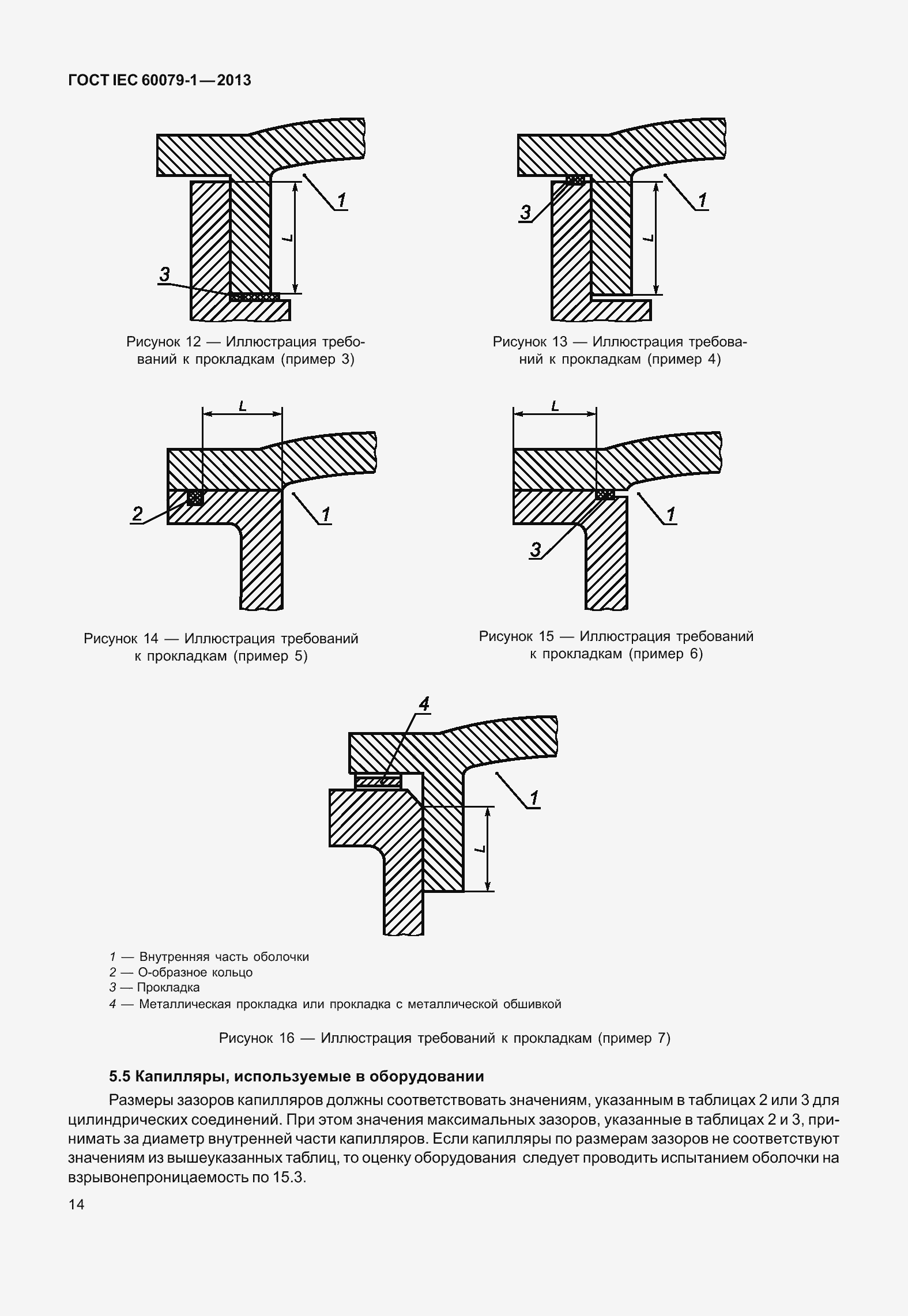 ГОСТ IEC 60079-1—2013

1

L

3

Рисунок 12 — Иллюстрация требований к прокладкам (пример 3)

3

1

L

Рисунок 13 — Иллюстрация требований к прокладкам (пример 4)

L

2

1

Рисунок 14 — Иллюстрация требований к прокладкам (пример 5)

L

1

3

Рисунок 15 — Иллюстрация требований к прокладкам (пример 6)

4

1

L

1 — Внутренняя часть оболочки
2 — О-образное кольцо
3 — Прокладка
4 — Металлическая прокладка или прокладка с металлической обшивкой

Рисунок 16 — Иллюстрация требований к прокладкам (пример 7)

5.5 Капилляры, используемые в оборудовании

Размеры зазоров капилляров должны соответствовать значениям, указанным в таблицах 2 или 3 для цилиндрических соединений. При этом значения максимальных зазоров, указанные в таблицах 2 и 3, принимать за диаметр внутренней части капилляров. Если капилляры по размерам зазоров не соответствуют значениям из вышеуказанных таблиц, то оценку оборудования следует проводить испытанием оболочки на взрывонепроницаемость по 15.3.

14