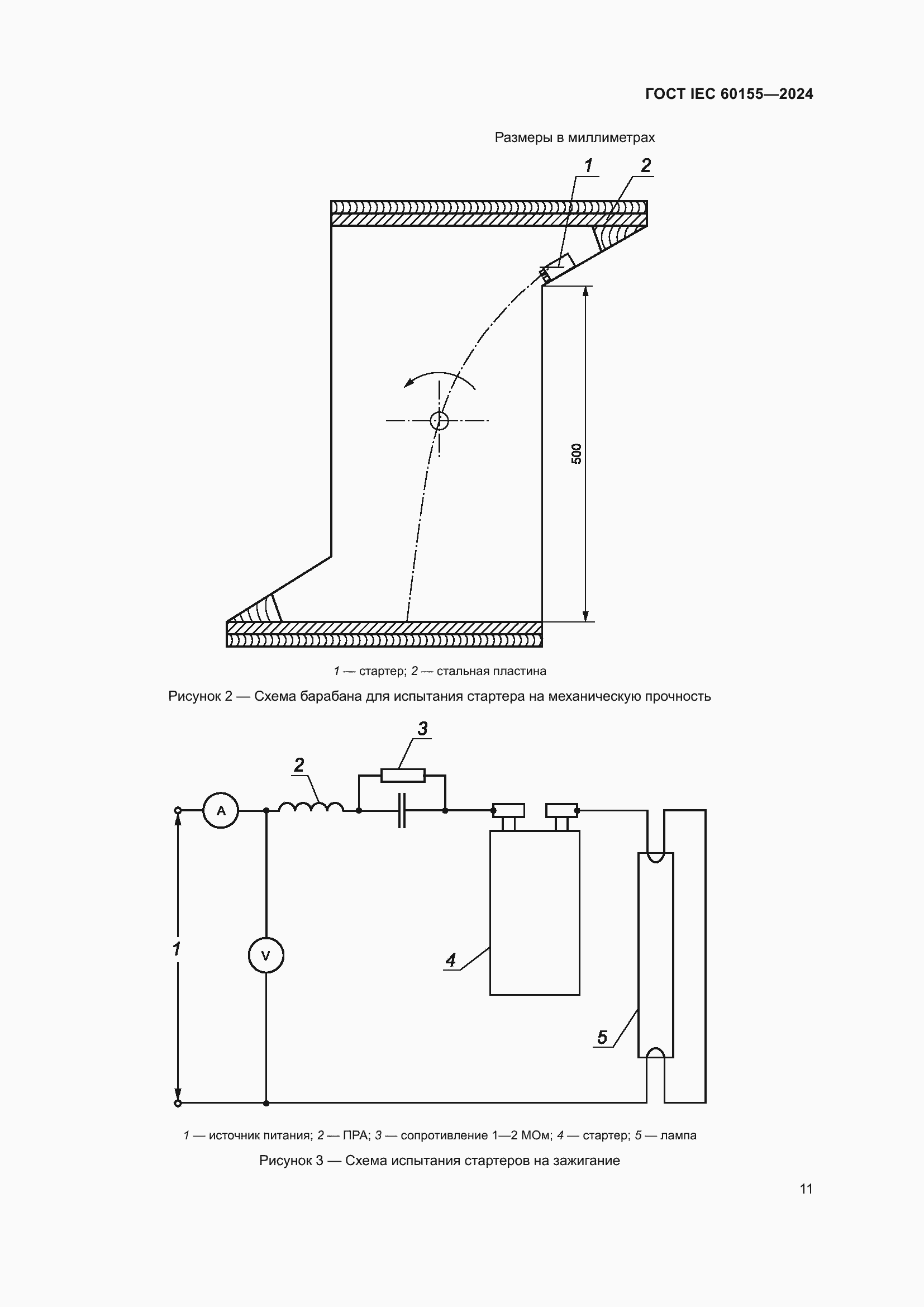 ГОСТ IEC 60155—2024

Размеры в миллиметрах

1

2

500

1 — стартер; 2 — стальная пластина

Рисунок 2 — Схема барабана для испытания стартера на механическую прочность

3

2

A

1

V

4

5

1 — источник питания; 2 — ПРА; 3 — сопротивление 1—2 МОм; 4 — стартер; 5 — лампа

Рисунок 3 — Схема испытания стартеров на зажигание

11