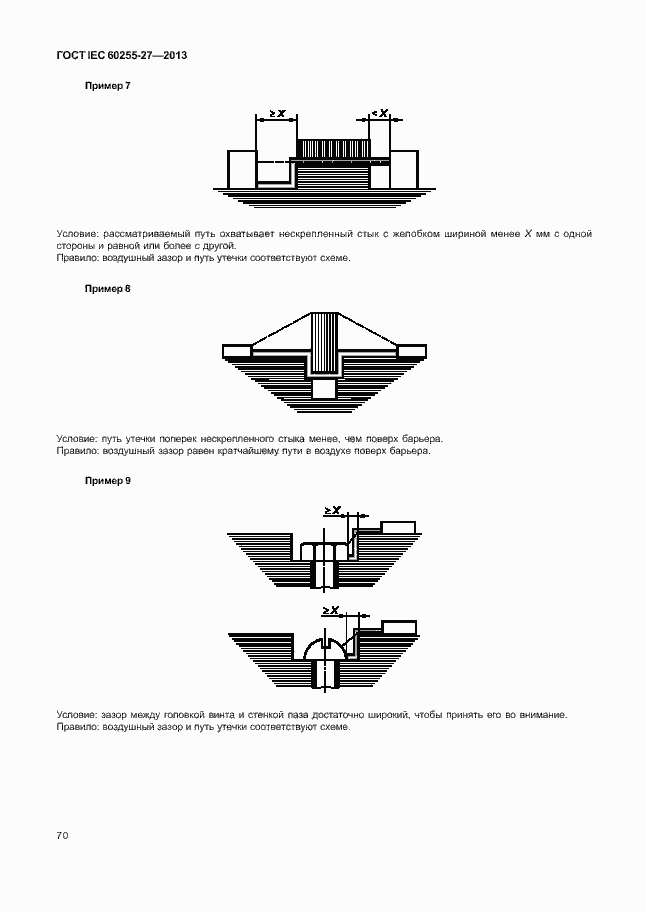 ГОСТ IEC 60255-27—2013

Пример 7

$\geq X$

$< X$

Условие: рассматриваемый путь охватывает нескрепленный стык с желобком шириной менее $X$ мм с одной стороны и равной или более с другой.
Правило: воздушный зазор и путь утечки соответствуют схеме.

Пример 8

Условие: путь утечки поперек нескрепленного стыка менее, чем поверх барьера.
Правило: воздушный зазор равен кратчайшему пути в воздухе поверх барьера.

Пример 9

$\geq X$

$\geq X$

Условие: зазор между головкой винта и стенкой паза достаточно широкий, чтобы принять его во внимание.
Правило: воздушный зазор и путь утечки соответствуют схеме.

70