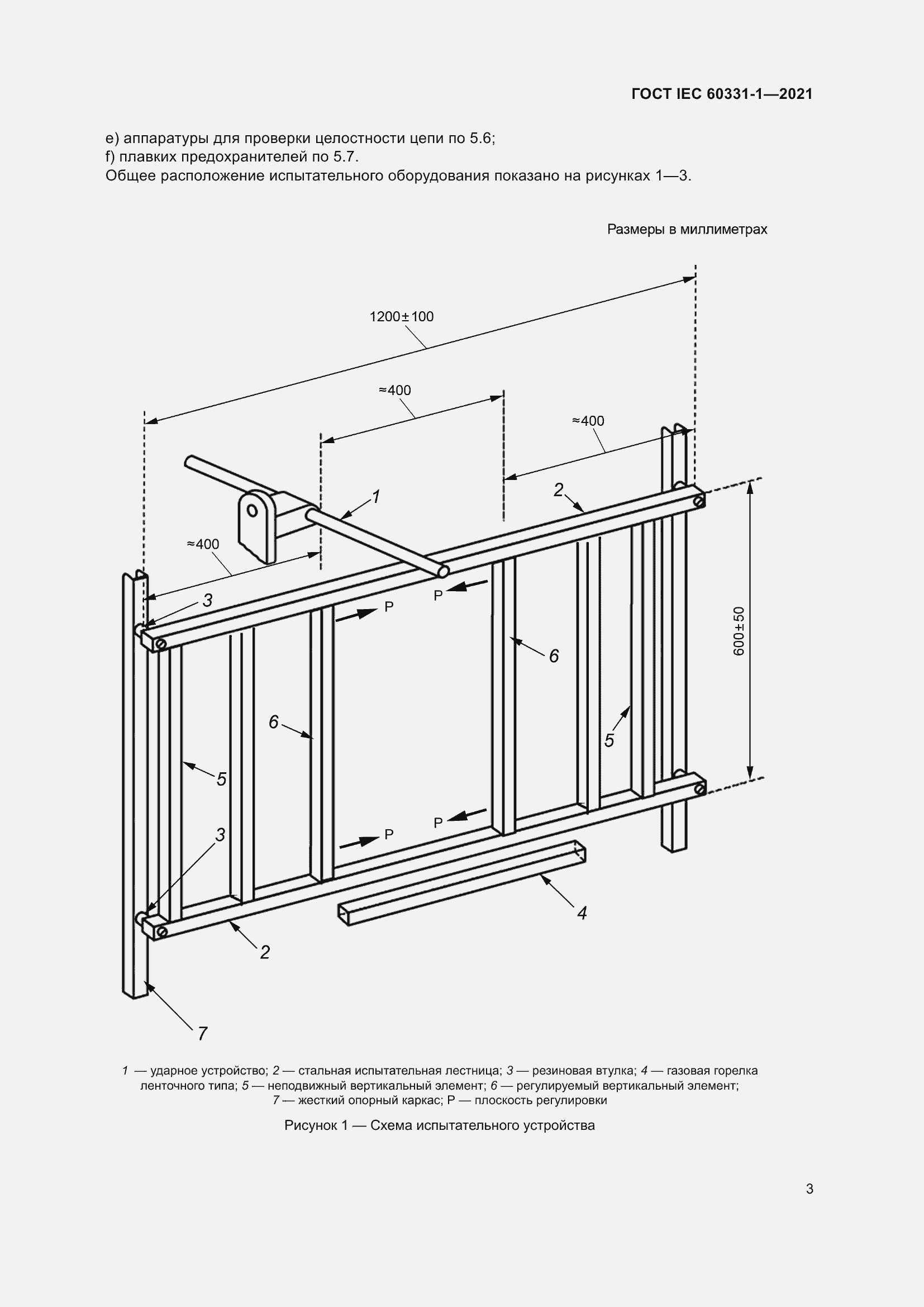 ГОСТ IEC 60331-1—2021

e) аппаратуры для проверки целостности цепи по 5.6;
f) плавких предохранителей по 5.7.
Общее расположение испытательного оборудования показано на рисунках 1—3.

Размеры в миллиметрах

1200±100

≈400

≈400

≈400

1

2

3

P

P

6

600±50

6

5

5

3

P

P

4

2

7

1 — ударное устройство; 2 — стальная испытательная лестница; 3 — резиновая втулка; 4 — газовая горелка ленточного типа; 5 — неподвижный вертикальный элемент; 6 — регулируемый вертикальный элемент; 7 — жесткий опорный каркас; P — плоскость регулировки

Рисунок 1 — Схема испытательного устройства

3