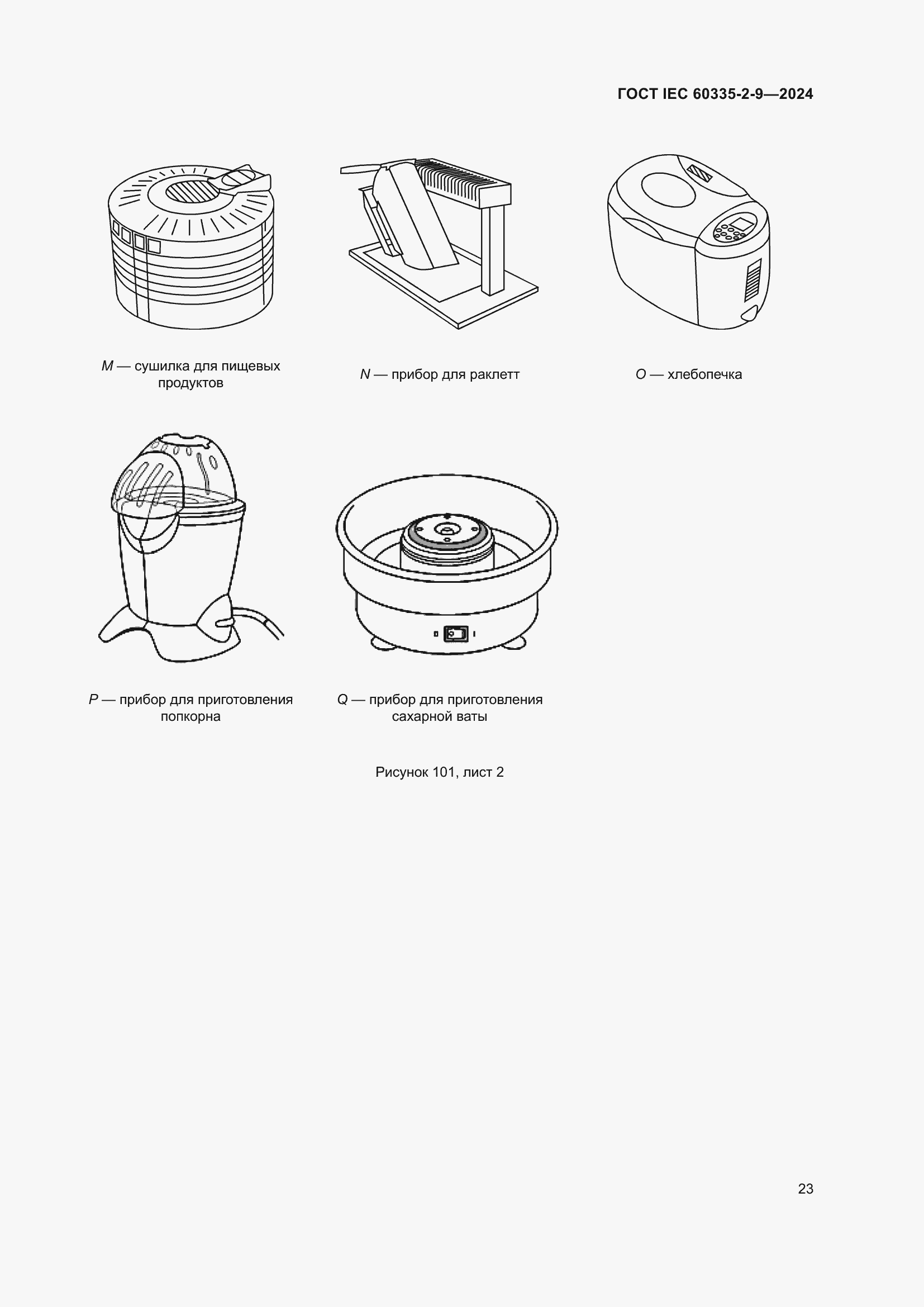 ГОСТ IEC 60335-2-9—2024

M — сушилка для пищевых продуктов

N — прибор для раклетт

O — хлебопечка

P — прибор для приготовления попкорна

Q — прибор для приготовления сахарной ваты

Рисунок 101, лист 2

23