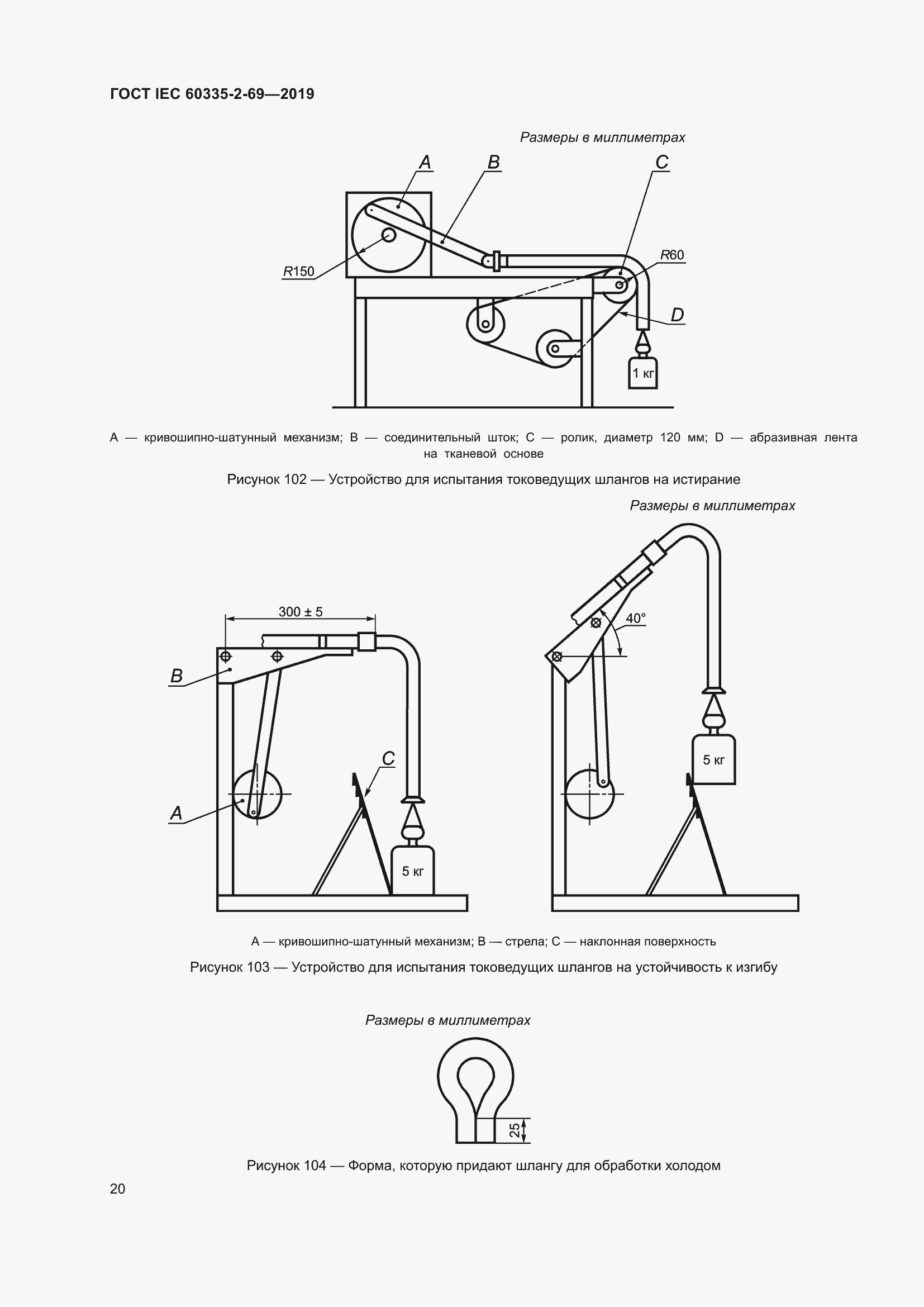 ГОСТ IEC 60335-2-69—2019

Размеры в миллиметрах

A B C

R150

R60

D

1 кг

A — кривошипно-шатунный механизм; B — соединительный шток; C — ролик, диаметр 120 мм; D — абразивная лента на тканевой основе

Рисунок 102 — Устройство для испытания токоведущих шлангов на истирание

Размеры в миллиметрах

300 ± 5

B

C

A

5 кг

40°

5 кг

A — кривошипно-шатунный механизм; B — стрела; C — наклонная поверхность

Рисунок 103 — Устройство для испытания токоведущих шлангов на устойчивость к изгибу

Размеры в миллиметрах

25

Рисунок 104 — Форма, которую придают шлангу для обработки холодом

20