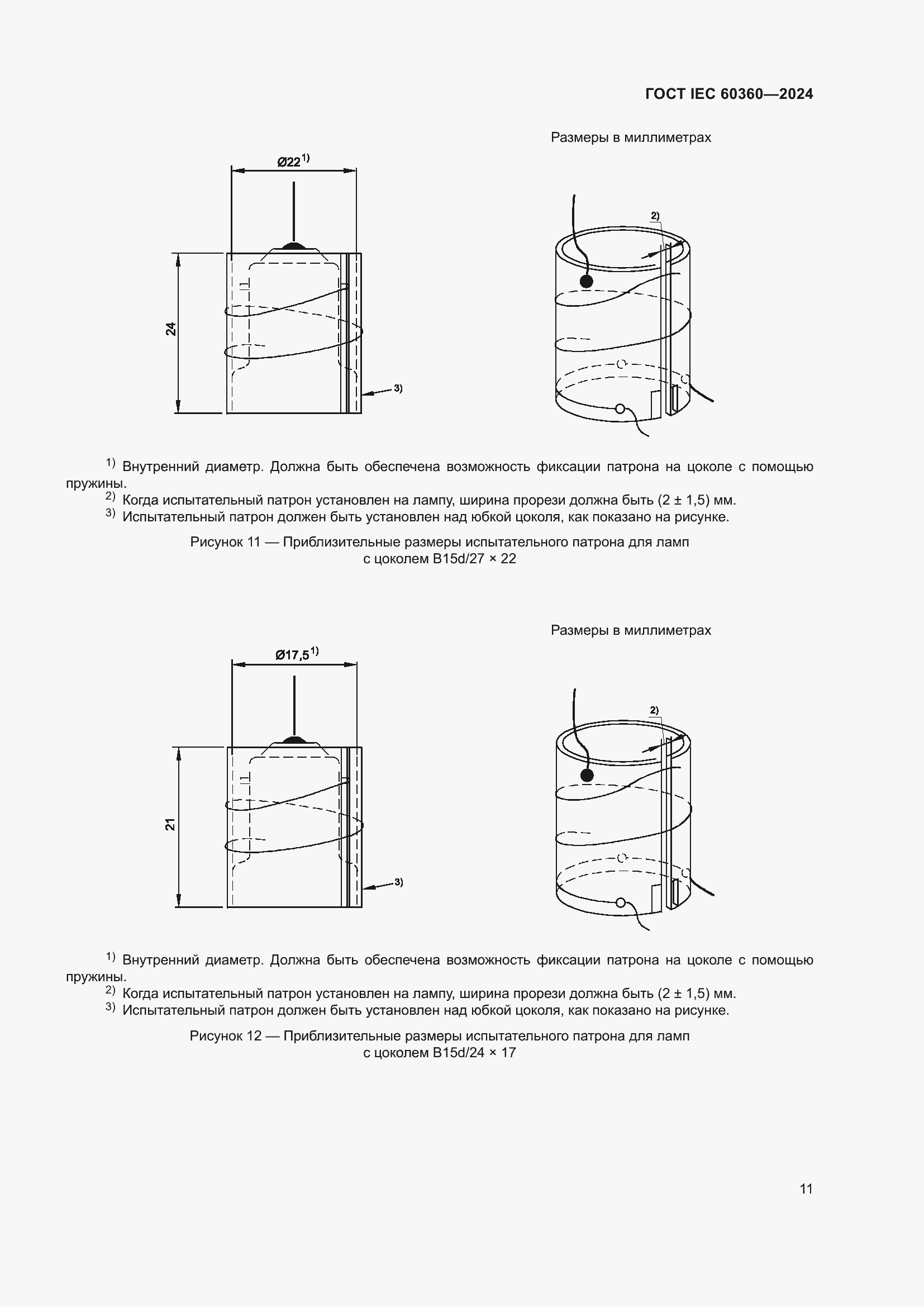 ГОСТ IEC 60360—2024

Размеры в миллиметрах

Ø22$^{1)}$

24

3)

2)

$^{1)}$ Внутренний диаметр. Должна быть обеспечена возможность фиксации патрона на цоколе с помощью пружины.
$^{2)}$ Когда испытательный патрон установлен на лампу, ширина прорези должна быть (2 ± 1,5) мм.
$^{3)}$ Испытательный патрон должен быть установлен над юбкой цоколя, как показано на рисунке.

Рисунок 11 — Приблизительные размеры испытательного патрона для ламп с цоколем B15d/27 × 22

Размеры в миллиметрах

Ø17,5$^{1)}$

21

3)

2)

$^{1)}$ Внутренний диаметр. Должна быть обеспечена возможность фиксации патрона на цоколе с помощью пружины.
$^{2)}$ Когда испытательный патрон установлен на лампу, ширина прорези должна быть (2 ± 1,5) мм.
$^{3)}$ Испытательный патрон должен быть установлен над юбкой цоколя, как показано на рисунке.

Рисунок 12 — Приблизительные размеры испытательного патрона для ламп с цоколем B15d/24 × 17

11