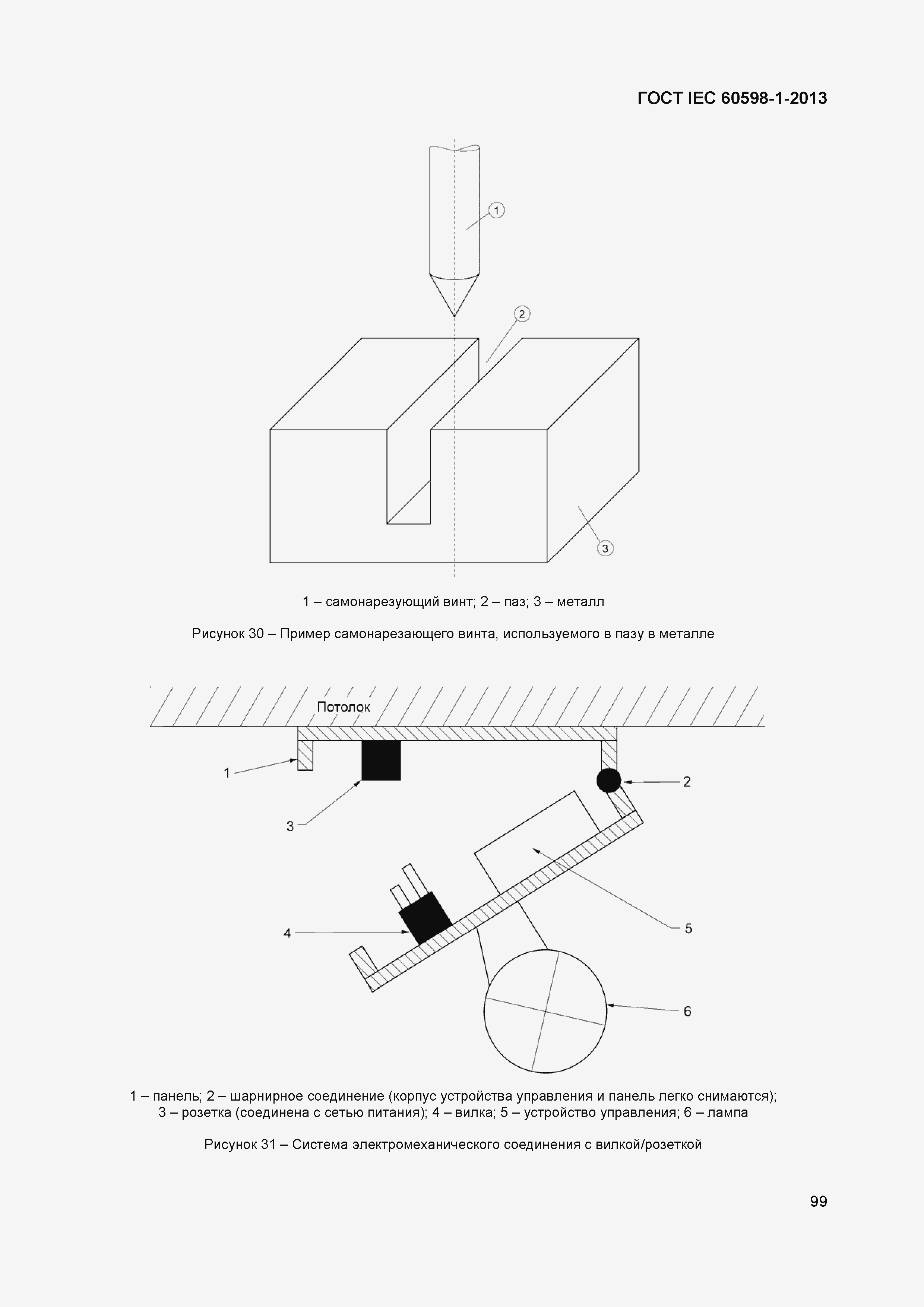 ГОСТ IEC 60598-1-2013

1

2

3

1 – самонарезующий винт; 2 – паз; 3 – металл

Рисунок 30 – Пример самонарезающего винта, используемого в пазу в металле

Потолок

1

2

3

4

5

6

1 – панель; 2 – шарнирное соединение (корпус устройства управления и панель легко снимаются); 3 – розетка (соединена с сетью питания); 4 – вилка; 5 – устройство управления; 6 – лампа

Рисунок 31 – Система электромеханического соединения с вилкой/розеткой

99