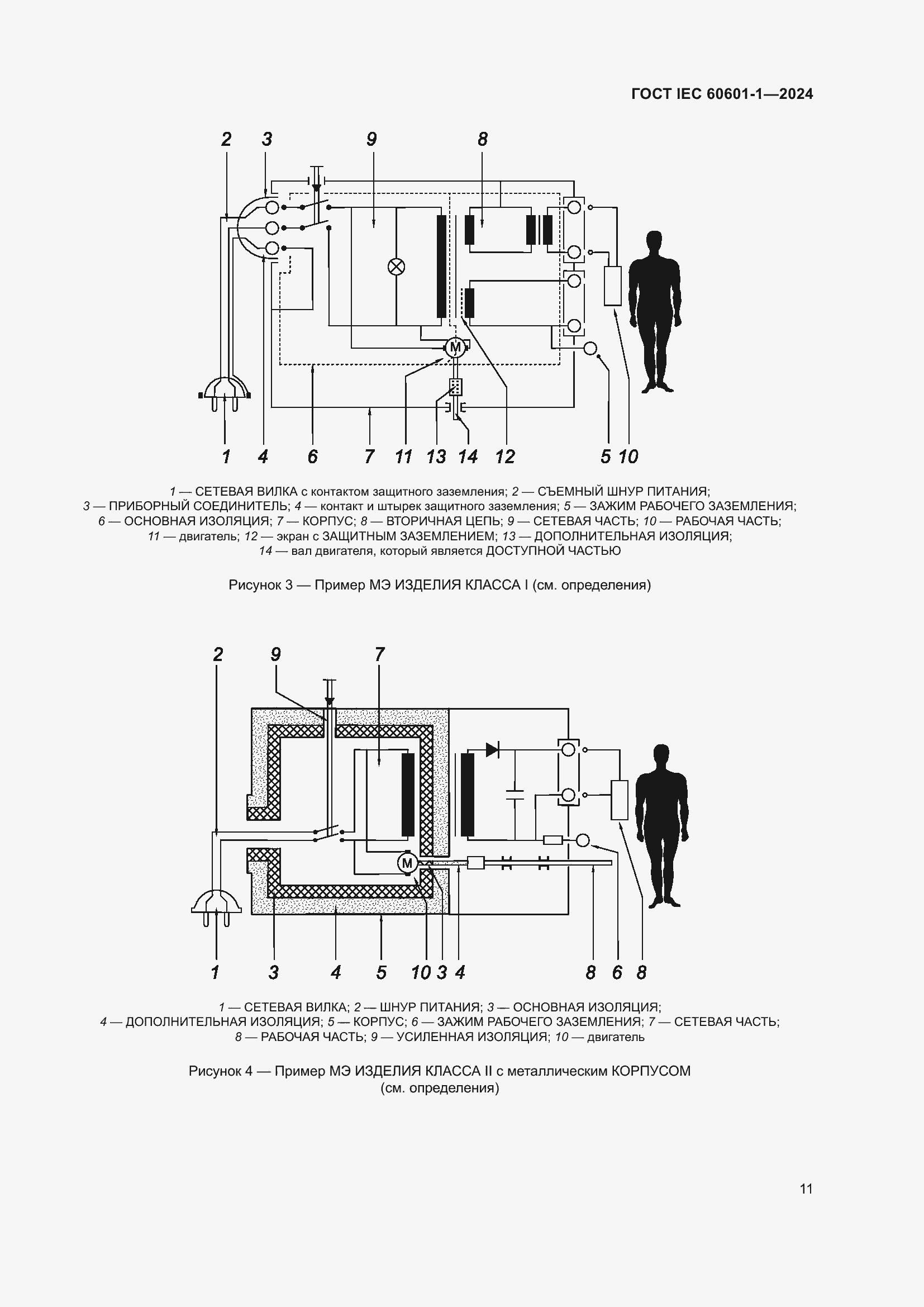 ГОСТ IEC 60601-1—2024

2 3 9 8

M

1 4 6 7 11 13 14 12 5 10

1 — СЕТЕВАЯ ВИЛКА с контактом защитного заземления; 2 — СЪЕМНЫЙ ШНУР ПИТАНИЯ; 3 — ПРИБОРНЫЙ СОЕДИНИТЕЛЬ; 4 — контакт и штырек защитного заземления; 5 — ЗАЖИМ РАБОЧЕГО ЗАЗЕМЛЕНИЯ; 6 — ОСНОВНАЯ ИЗОЛЯЦИЯ; 7 — КОРПУС; 8 — ВТОРИЧНАЯ ЦЕПЬ; 9 — СЕТЕВАЯ ЧАСТЬ; 10 — РАБОЧАЯ ЧАСТЬ; 11 — двигатель; 12 — экран с ЗАЩИТНЫМ ЗАЗЕМЛЕНИЕМ; 13 — ДОПОЛНИТЕЛЬНАЯ ИЗОЛЯЦИЯ; 14 — вал двигателя, который является ДОСТУПНОЙ ЧАСТЬЮ

Рисунок 3 — Пример МЭ ИЗДЕЛИЯ КЛАССА I (см. определения)

2 9 7

M

1 3 4 5 10 3 4 8 6 8

1 — СЕТЕВАЯ ВИЛКА; 2 — ШНУР ПИТАНИЯ; 3 — ОСНОВНАЯ ИЗОЛЯЦИЯ; 4 — ДОПОЛНИТЕЛЬНАЯ ИЗОЛЯЦИЯ; 5 — КОРПУС; 6 — ЗАЖИМ РАБОЧЕГО ЗАЗЕМЛЕНИЯ; 7 — СЕТЕВАЯ ЧАСТЬ; 8 — РАБОЧАЯ ЧАСТЬ; 9 — УСИЛЕННАЯ ИЗОЛЯЦИЯ; 10 — двигатель

Рисунок 4 — Пример МЭ ИЗДЕЛИЯ КЛАССА II с металлическим КОРПУСОМ (см. определения)

11