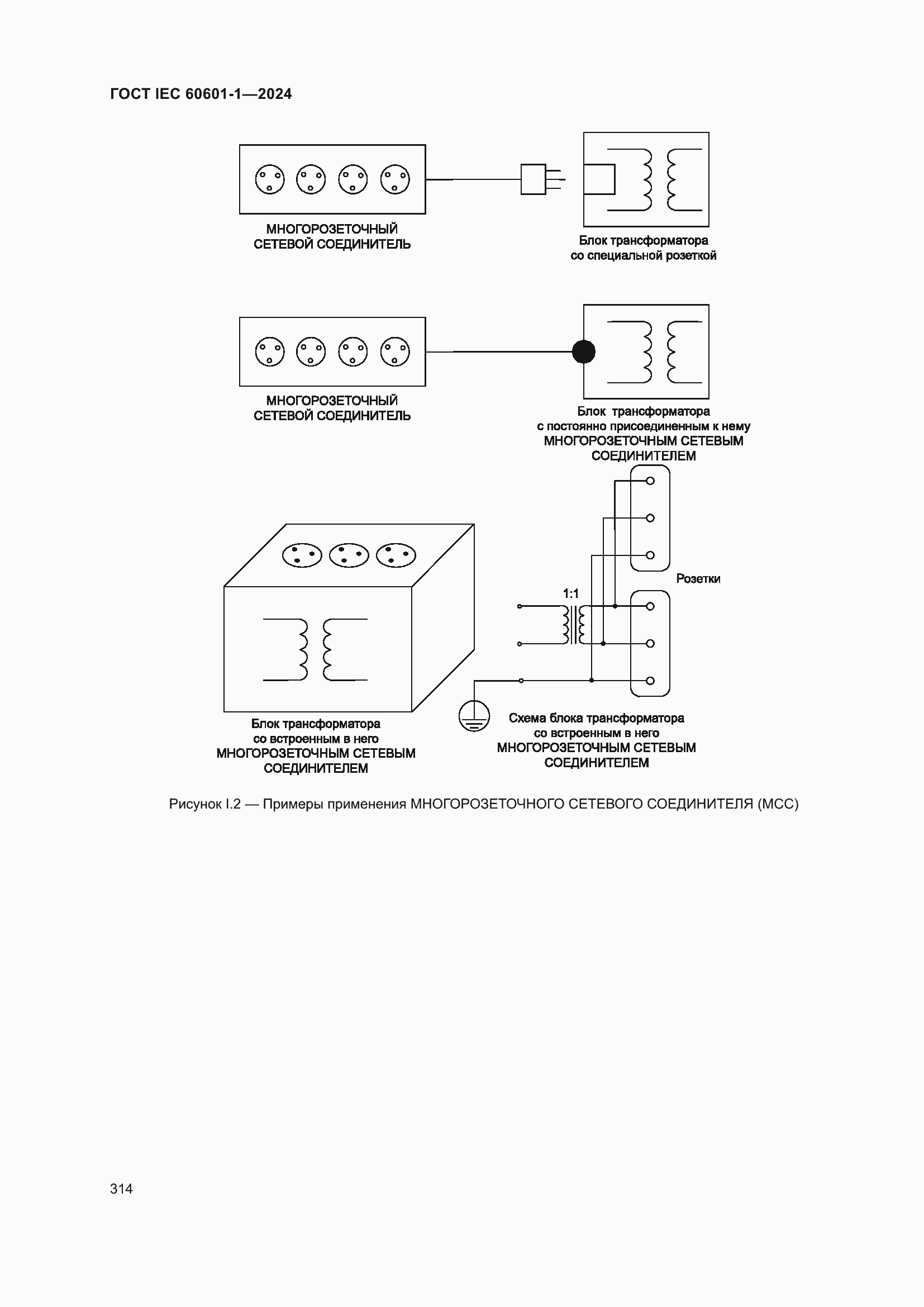 ГОСТ IEC 60601-1—2024

МНОГОРОЗЕТОЧНЫЙ СЕТЕВОЙ СОЕДИНИТЕЛЬ

Блок трансформатора со специальной розеткой

МНОГОРОЗЕТОЧНЫЙ СЕТЕВОЙ СОЕДИНИТЕЛЬ

Блок трансформатора с постоянно присоединенным к нему МНОГОРОЗЕТОЧНЫМ СЕТЕВЫМ СОЕДИНИТЕЛЕМ

Розетки

1:1

Блок трансформатора со встроенным в него МНОГОРОЗЕТОЧНЫМ СЕТЕВЫМ СОЕДИНИТЕЛЕМ

Схема блока трансформатора со встроенным в него МНОГОРОЗЕТОЧНЫМ СЕТЕВЫМ СОЕДИНИТЕЛЕМ

Рисунок I.2 — Примеры применения МНОГОРОЗЕТОЧНОГО СЕТЕВОГО СОЕДИНИТЕЛЯ (МСС)

314