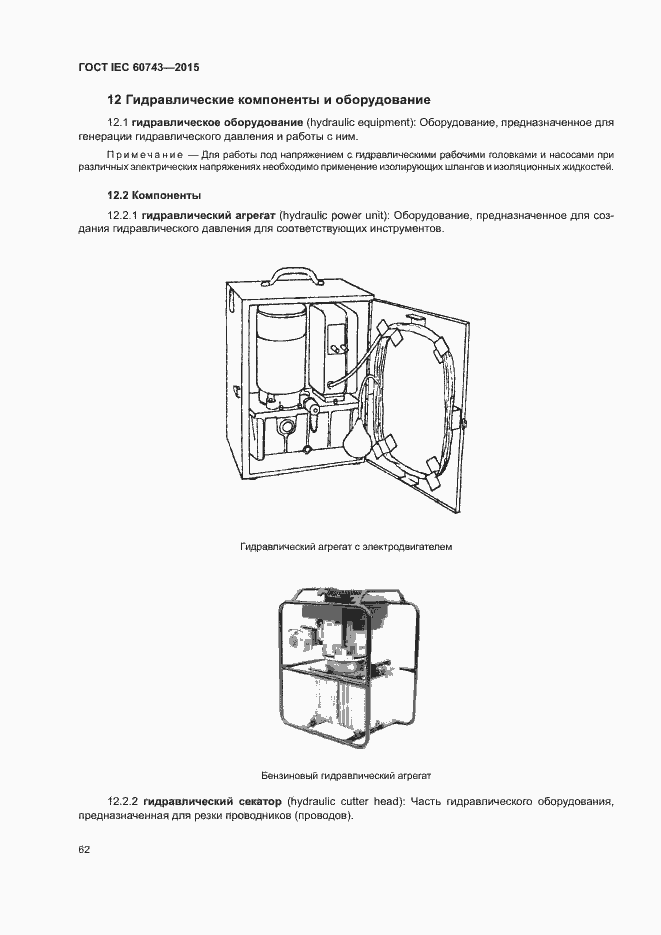 ГОСТ IEC 60743—2015

12 Гидравлические компоненты и оборудование

12.1 гидравлическое оборудование (hydraulic equipment): Оборудование, предназначенное для генерации гидравлического давления и работы с ним.

Примечание — Для работы под напряжением с гидравлическими рабочими головками и насосами при различных электрических напряжениях необходимо применение изолирующих шлангов и изоляционных жидкостей.

12.2 Компоненты

12.2.1 гидравлический агрегат (hydraulic power unit): Оборудование, предназначенное для создания гидравлического давления для соответствующих инструментов.

Гидравлический агрегат с электродвигателем

Бензиновый гидравлический агрегат

12.2.2 гидравлический секатор (hydraulic cutter head): Часть гидравлического оборудования, предназначенная для резки проводников (проводов).

62