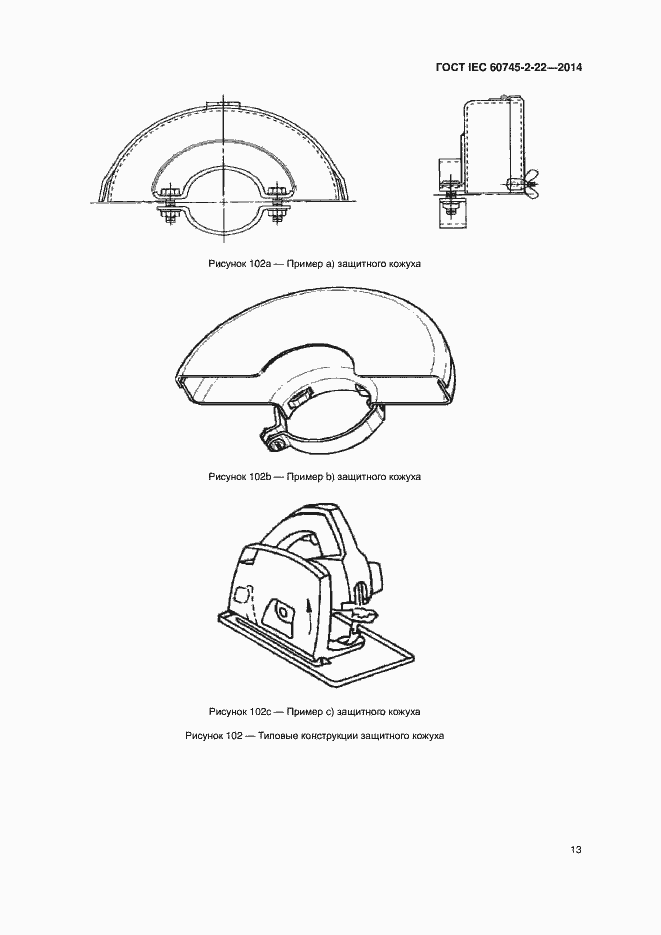 ГОСТ IEC 60745-2-22—2014

Рисунок 102a — Пример a) защитного кожуха

Рисунок 102b — Пример b) защитного кожуха

Рисунок 102c — Пример c) защитного кожуха

Рисунок 102 — Типовые конструкции защитного кожуха

13