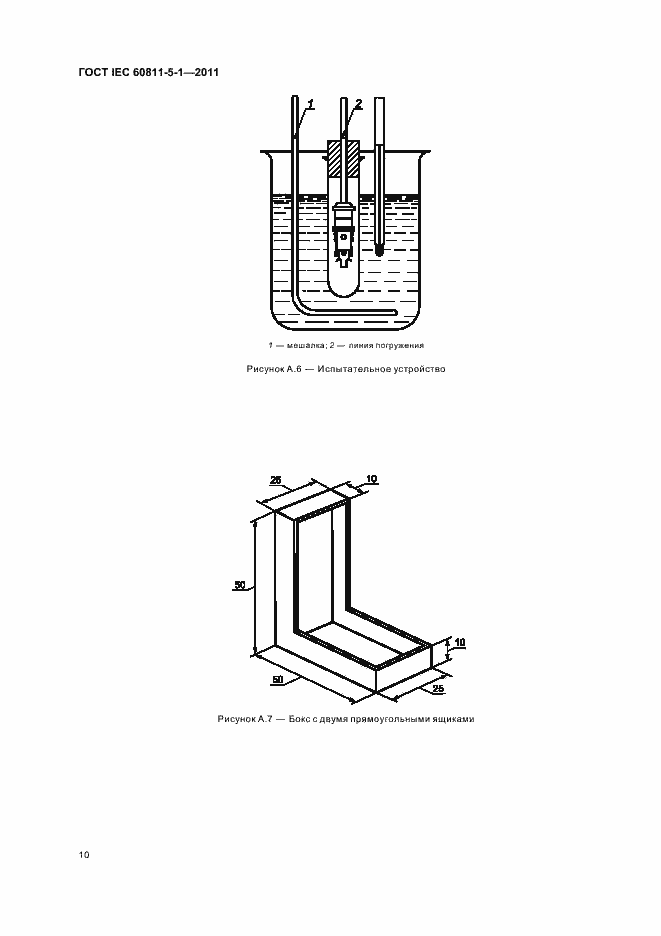 ГОСТ IEC 60811-5-1—2011

1

2

1 — мешалка; 2 — линия погружения

Рисунок А.6 — Испытательное устройство

25

10

50

10

50

25

Рисунок А.7 — Бокс с двумя прямоугольными ящиками

10