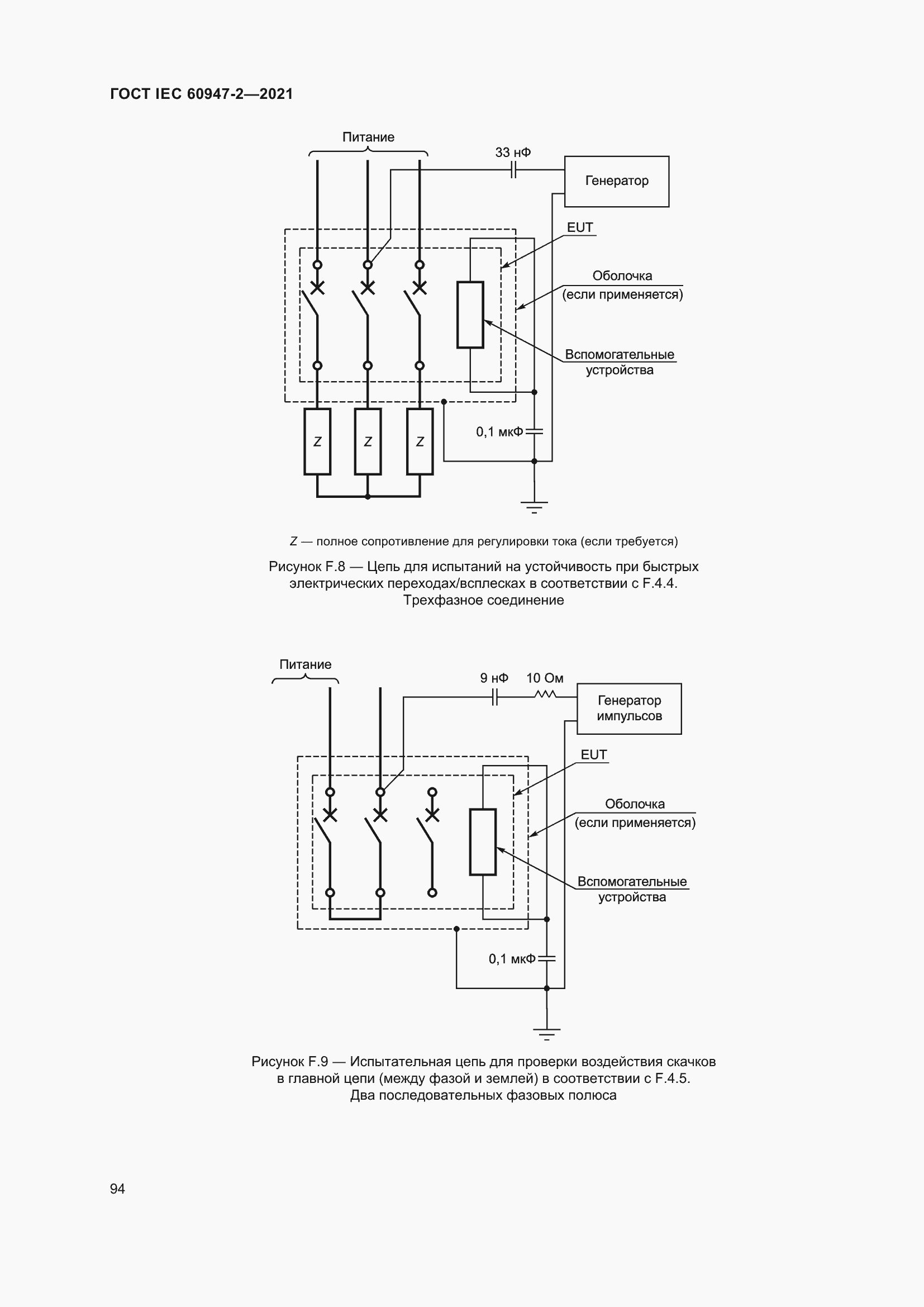 ГОСТ IEC 60947-2—2021

Питание

33 нФ

Генератор

EUT

Оболочка
(если применяется)

Вспомогательные
устройства

0,1 мкФ

Z

Z

Z

Z — полное сопротивление для регулировки тока (если требуется)

Рисунок F.8 — Цепь для испытаний на устойчивость при быстрых электрических переходах/всплесках в соответствии с F.4.4. Трехфазное соединение

Питание

9 нФ

10 Ом

Генератор
импульсов

EUT

Оболочка
(если применяется)

Вспомогательные
устройства

0,1 мкФ

Рисунок F.9 — Испытательная цепь для проверки воздействия скачков в главной цепи (между фазой и землей) в соответствии с F.4.5. Два последовательных фазовых полюса

94