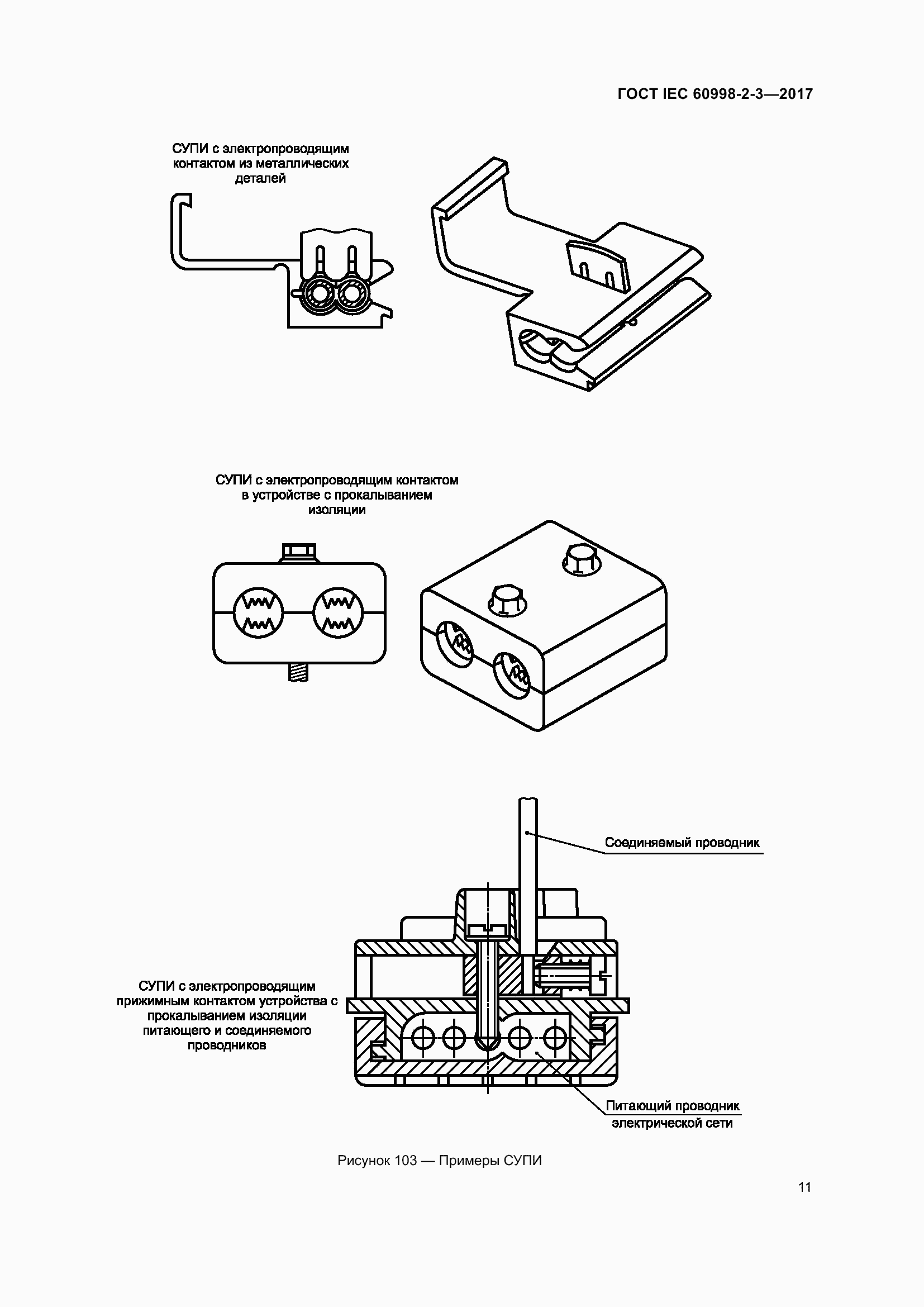 ГОСТ IEC 60998-2-3—2017

СУПИ с электропроводящим контактом из металлических деталей

СУПИ с электропроводящим контактом в устройстве с прокалыванием изоляции

Соединяемый проводник

СУПИ с электропроводящим прижимным контактом устройства с прокалыванием изоляции питающего и соединяемого проводников

Питающий проводник электрической сети

Рисунок 103 — Примеры СУПИ

11