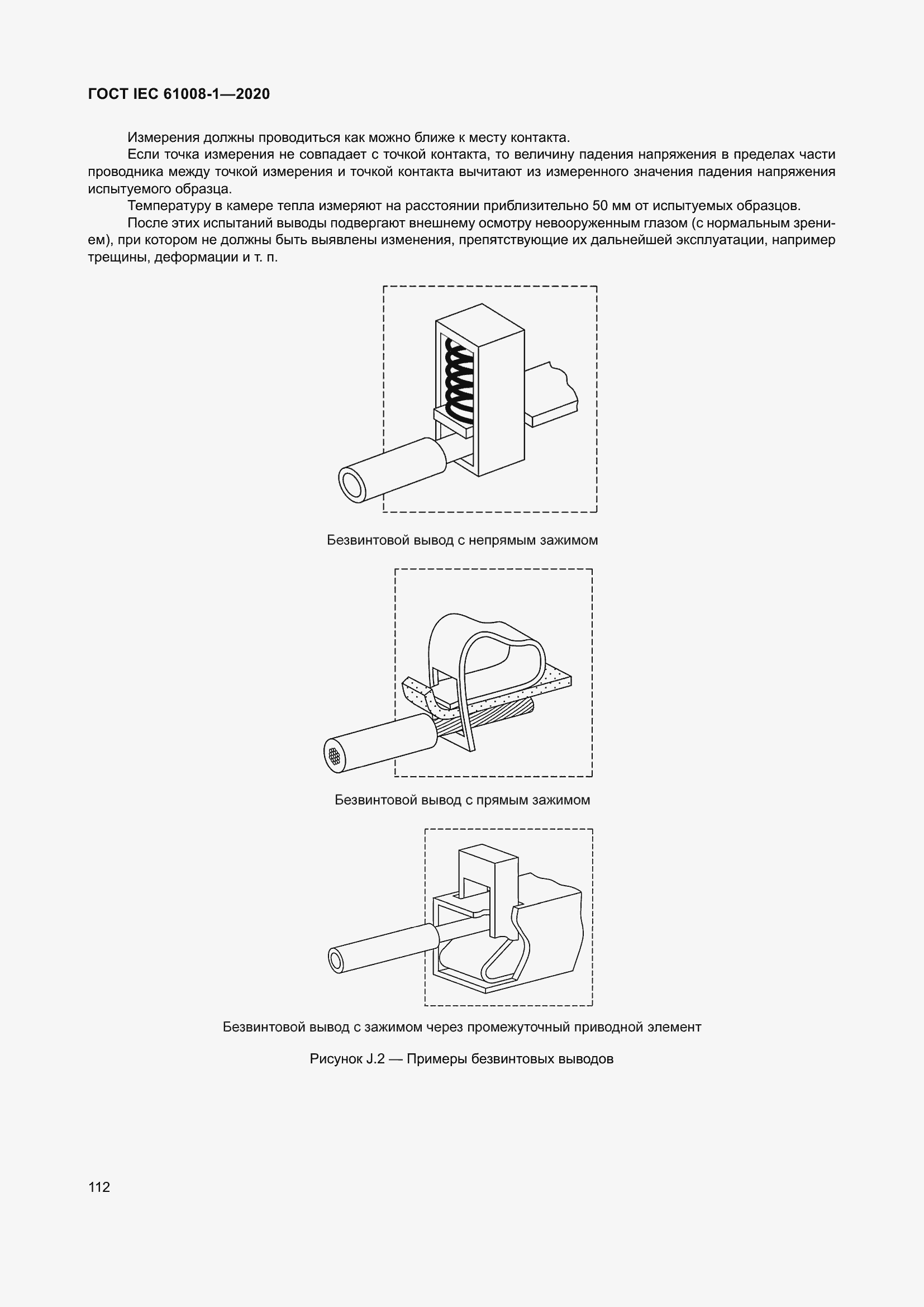 ГОСТ IEC 61008-1—2020

Измерения должны проводиться как можно ближе к месту контакта.

Если точка измерения не совпадает с точкой контакта, то величину падения напряжения в пределах части проводника между точкой измерения и точкой контакта вычитают из измеренного значения падения напряжения испытуемого образца.

Температуру в камере тепла измеряют на расстоянии приблизительно 50 мм от испытуемых образцов.

После этих испытаний выводы подвергают внешнему осмотру невооруженным глазом (с нормальным зрением), при котором не должны быть выявлены изменения, препятствующие их дальнейшей эксплуатации, например трещины, деформации и т. п.

Безвинтовой вывод с непрямым зажимом

Безвинтовой вывод с прямым зажимом

Безвинтовой вывод с зажимом через промежуточный приводной элемент

Рисунок J.2 — Примеры безвинтовых выводов

112